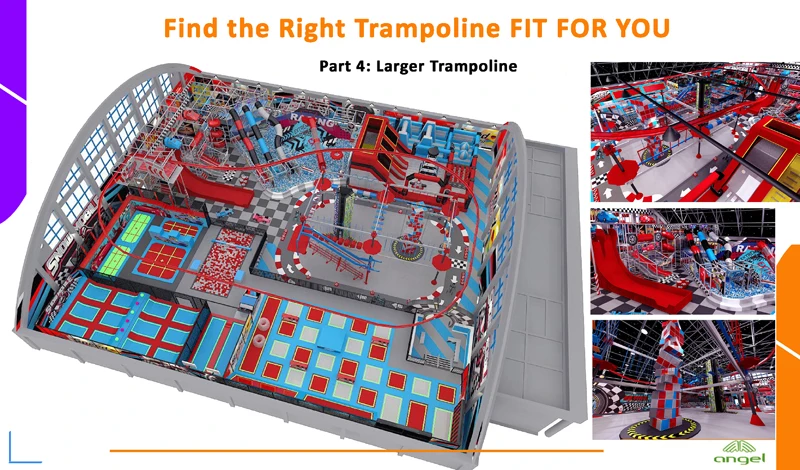 Find the Right Trampoline FIT FOR YOU

Part 4: Larger Trampoline

angel