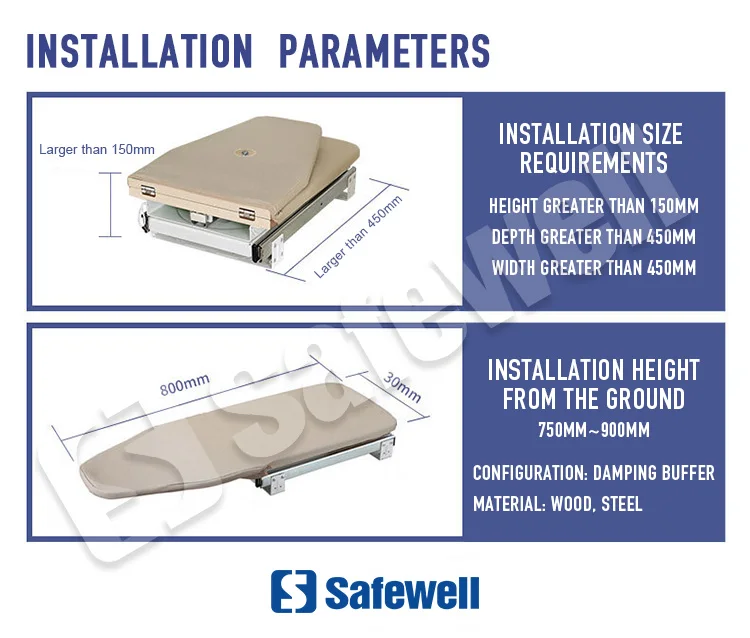 INSTALLATION PARAMETERS

Larger than 150mm

Larger than 450mm

INSTALLATION SIZE REQUIREMENTS

HEIGHT GREATER THAN 150MM

DEPTH GREATER THAN 450MM

WIDTH GREATER THAN 450MM

800mm

30mm

INSTALLATION HEIGHT FROM THE GROUND

750MM~900MM

CONFIGURATION: DAMPING BUFFER

MATERIAL: WOOD, STEEL

Safewell

Safewell