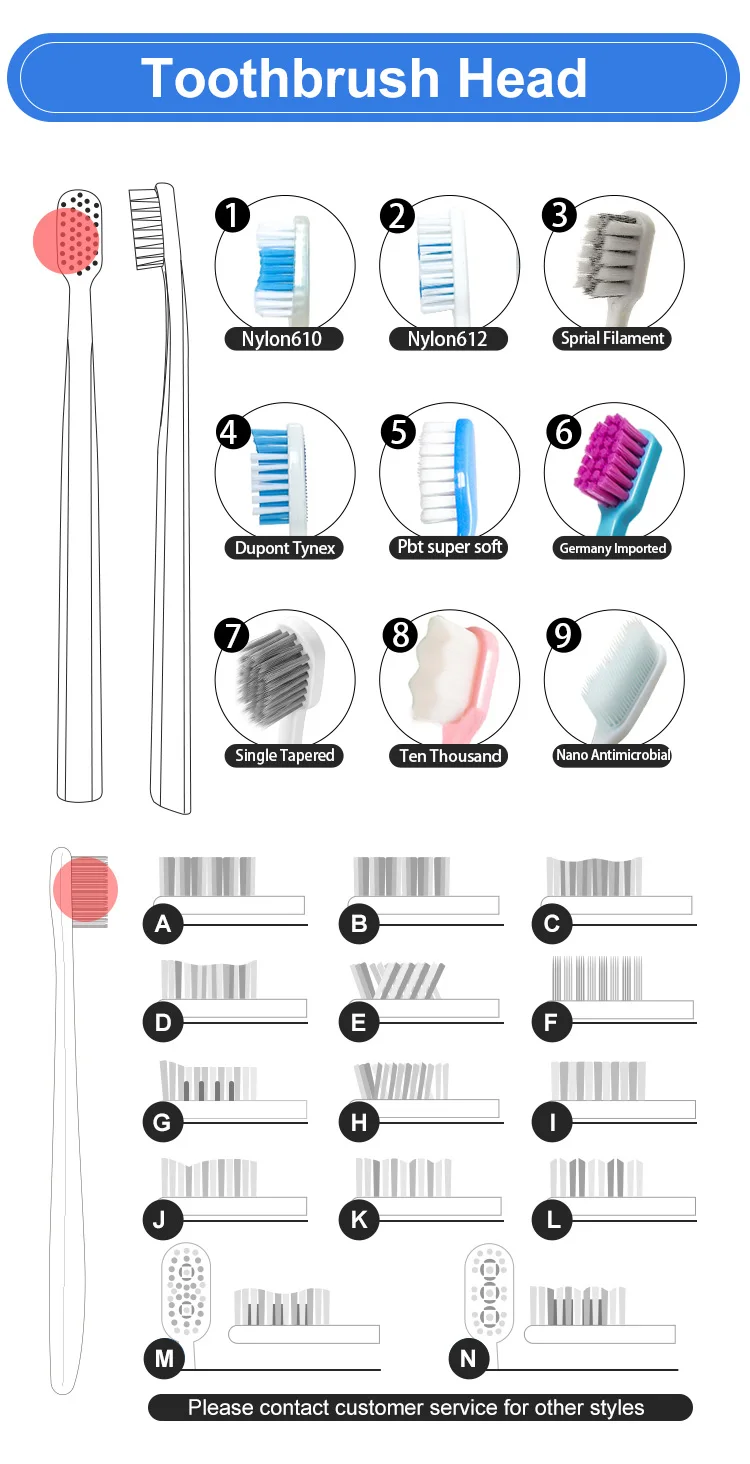 Toothbrush Head

1 Nylon610
2 Nylon612
3 Sprial Filament
4 Dupont Tynex
5 Pbt super soft
6 Germany Imported
7 Single Tapered
8 Ten Thousand
9 Nano Antimicrobial

A
B
C
D
E
F
G
H
I
J
K
L
M
N

Please contact customer service for other styles