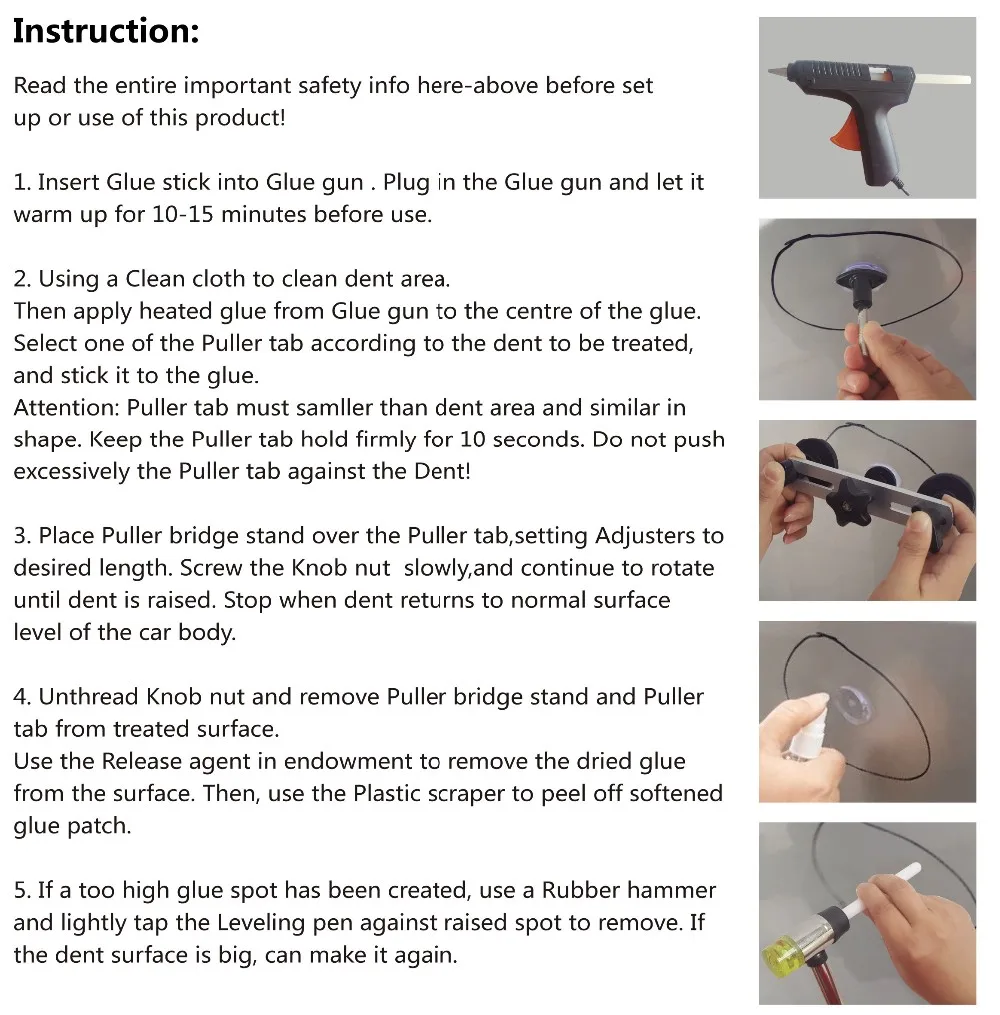 Instruction:

Read the entire important safety info here-above before set up or use of this product!

1. Insert Glue stick into Glue gun . Plug in the Glue gun and let it warm up for 10-15 minutes before use.

2. Using a Clean cloth to clean dent area.
Then apply heated glue from Glue gun to the centre of the glue.
Select one of the Puller tab according to the dent to be treated, and stick it to the glue.
Attention: Puller tab must samller than dent area and similar in shape. Keep the Puller tab hold firmly for 10 seconds. Do not push excessively the Puller tab against the Dent!

3. Place Puller bridge stand over the Puller tab,setting Adjusters to desired length. Screw the Knob nut slowly,and continue to rotate until dent is raised. Stop when dent returns to normal surface level of the car body.

4. Unthread Knob nut and remove Puller bridge stand and Puller tab from treated surface.
Use the Release agent in endowment to remove the dried glue from the surface. Then, use the Plastic scraper to peel off softened glue patch.

5. If a too high glue spot has been created, use a Rubber hammer and lightly tap the Leveling pen against raised spot to remove. If the dent surface is big, can make it again.