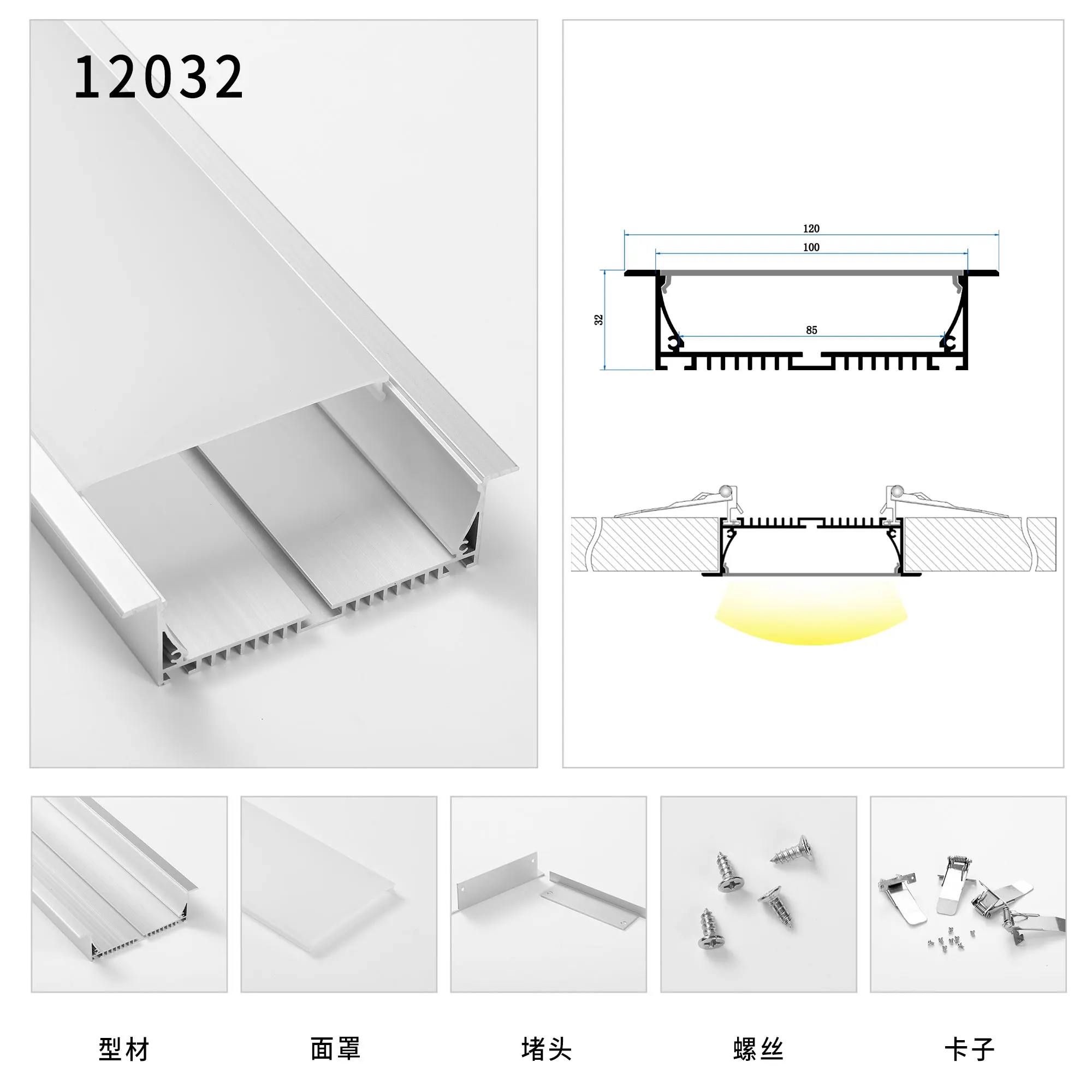 12032

120
100
32
85

型材

面罩

堵头

螺丝

卡子