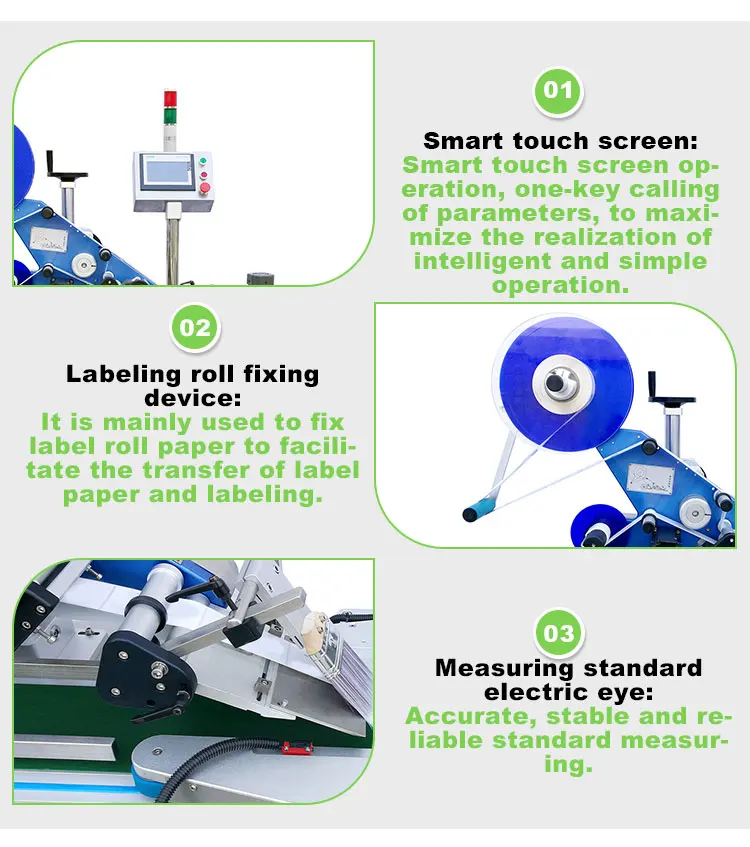 01

Smart touch screen:

Smart touch screen operation, one-key calling of parameters, to maximize the realization of intelligent and simple operation.

02

Labeling roll fixing device:

It is mainly used to fix label roll paper to facilitate the transfer of label paper and labeling.

03

Measuring standard electric eye:

Accurate, stable and reliable standard measuring.