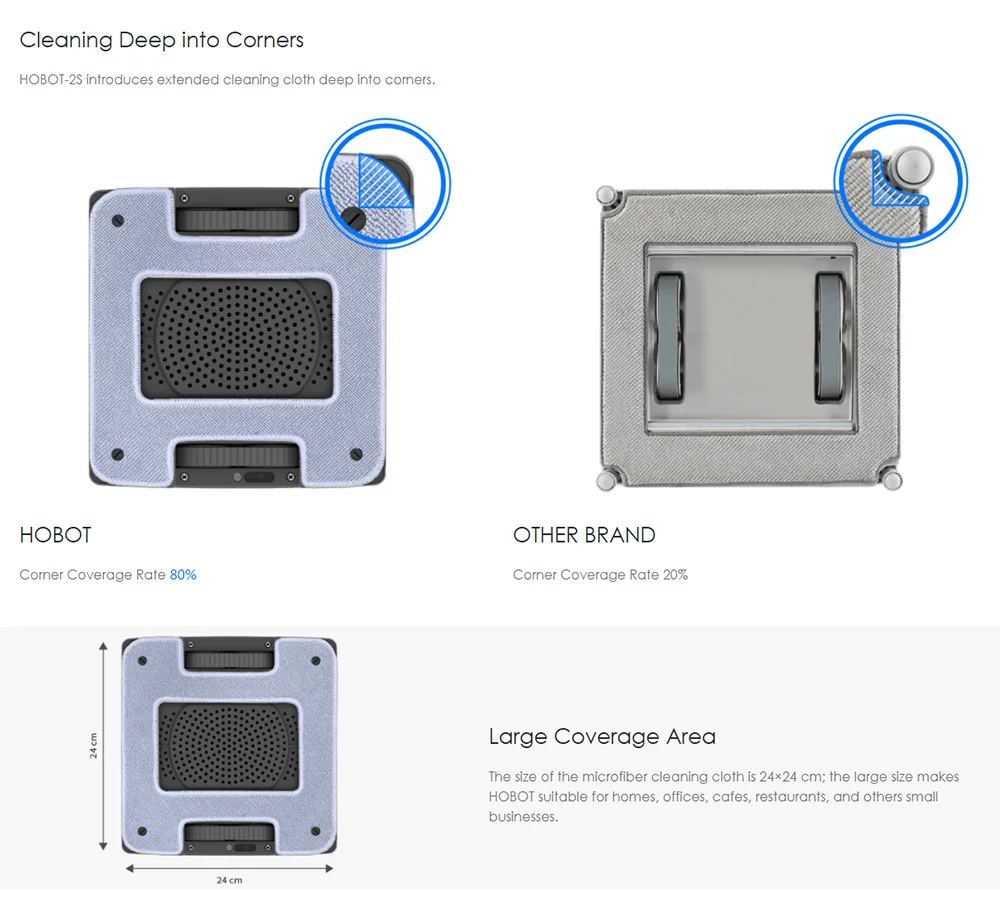 Cleaning Deep into Corners

HOBOT-2S introduces extended cleaning cloth deep into corners.

HOBOT

Corner Coverage Rate 80%

OTHER BRAND

Corner Coverage Rate 20%

24 cm

24 cm

Large Coverage Area

The size of the microfiber cleaning cloth is 24×24 cm; the large size makes HOBOT suitable for homes, offices, cafes, restaurants, and others small businesses.