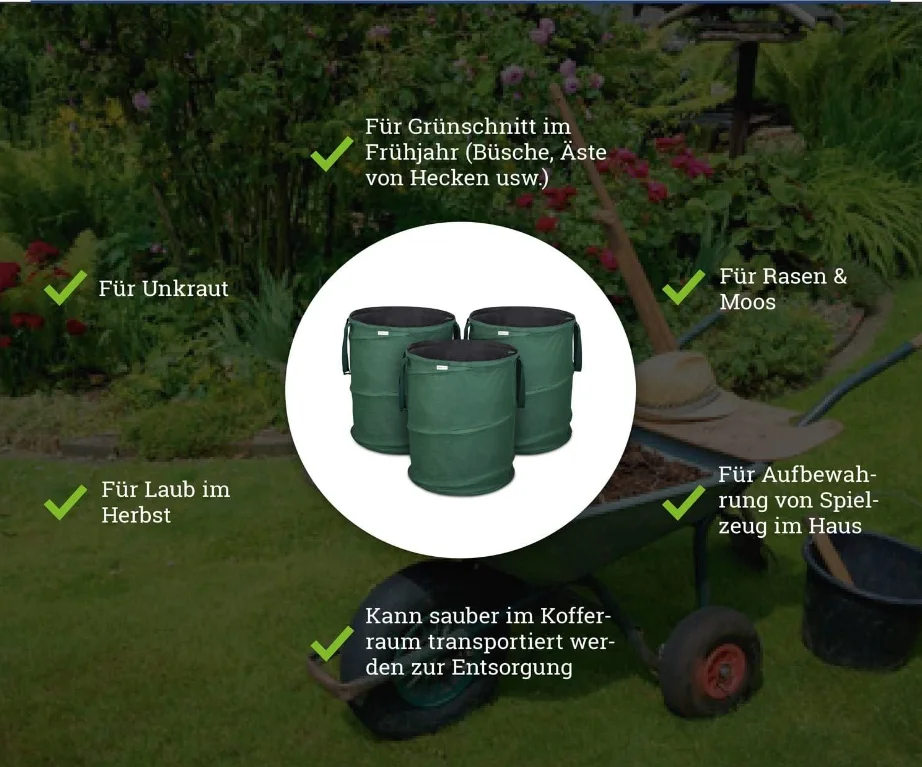 Für Grünschnitt im Frühjahr (Büsche, Äste von Hecken usw.)

Für Unkraut

Für Rasen & Moos

Für Laub im Herbst

Für Aufbewahrung von Spielzeug im Haus

Kann sauber im Kofferraum transportiert werden zur Entsorgung