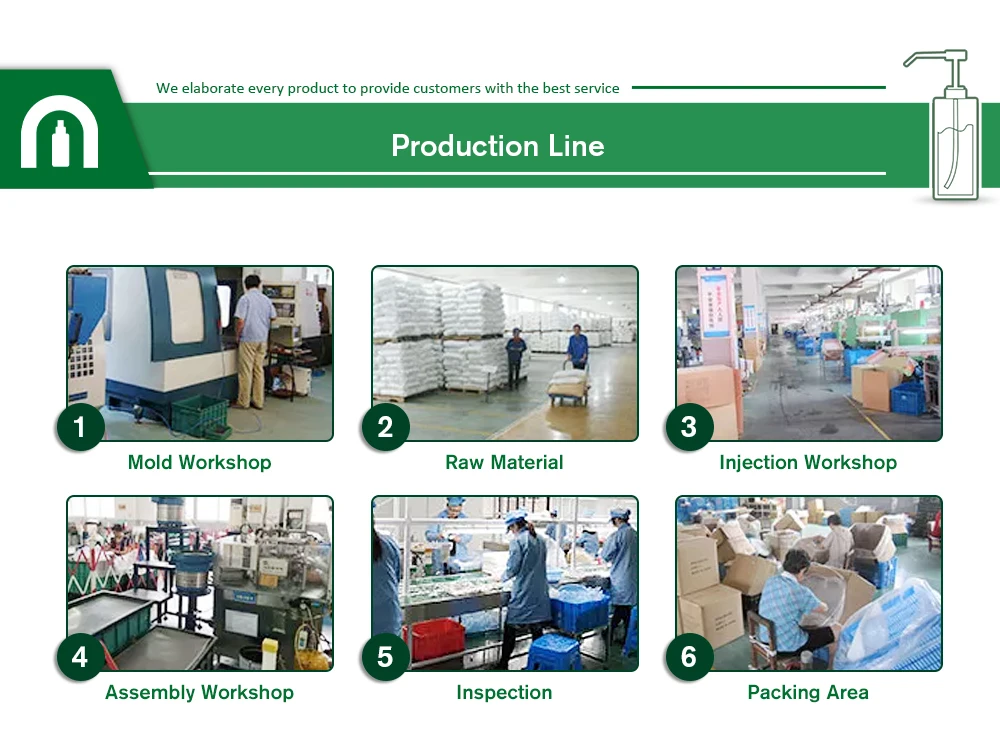 We elaborate every product to provide customers with the best service

Production Line

1
Mold Workshop

2
Raw Material

3
Injection Workshop

4
Assembly Workshop

5
Inspection

6
Packing Area