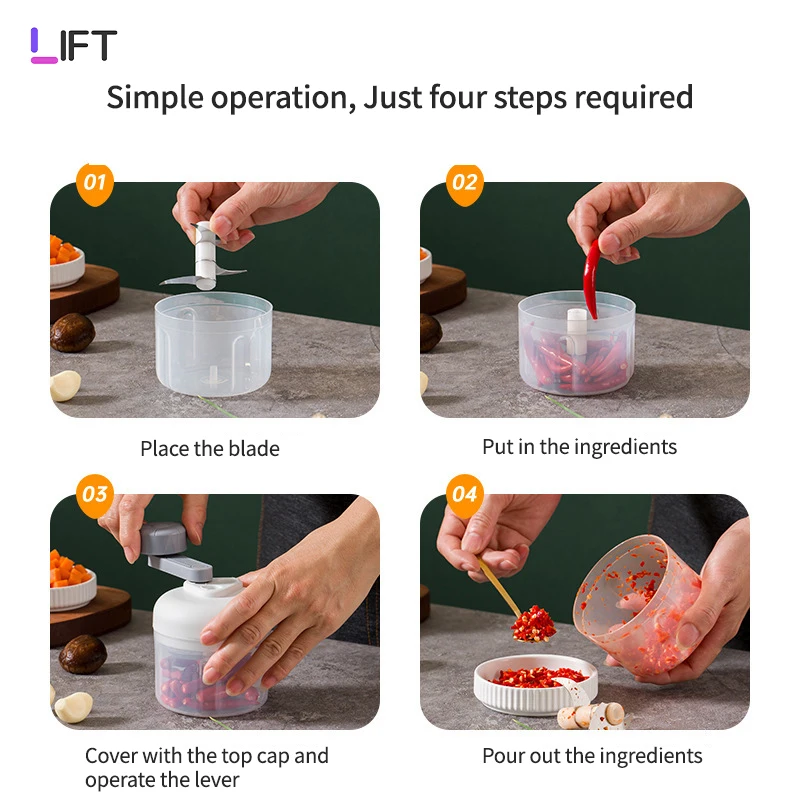 LIFT

Simple operation, Just four steps required

01

Place the blade

02

Put in the ingredients

03

Cover with the top cap and operate the lever

04

Pour out the ingredients