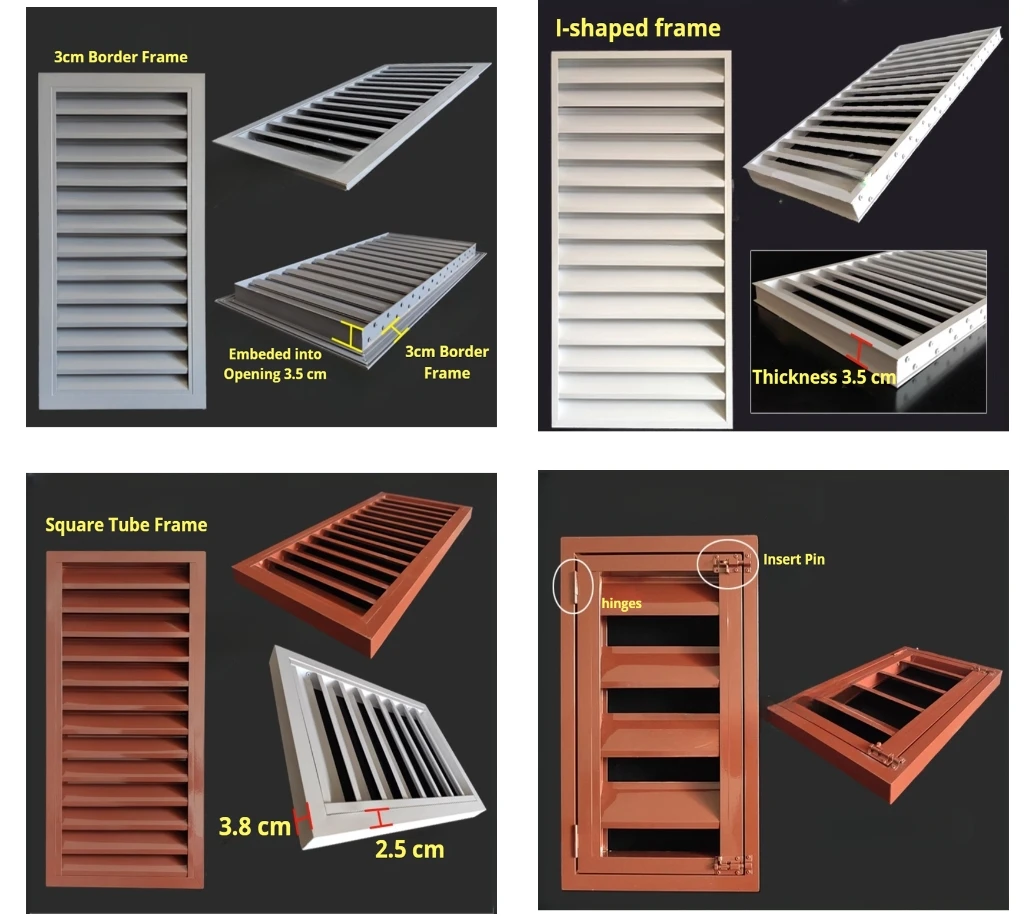 3cm Border Frame

Embeded into Opening 3.5 cm

3cm Border Frame

I-shaped frame

Thickness 3.5 cm

Square Tube Frame

3.8 cm

2.5 cm

Insert Pin

hinges