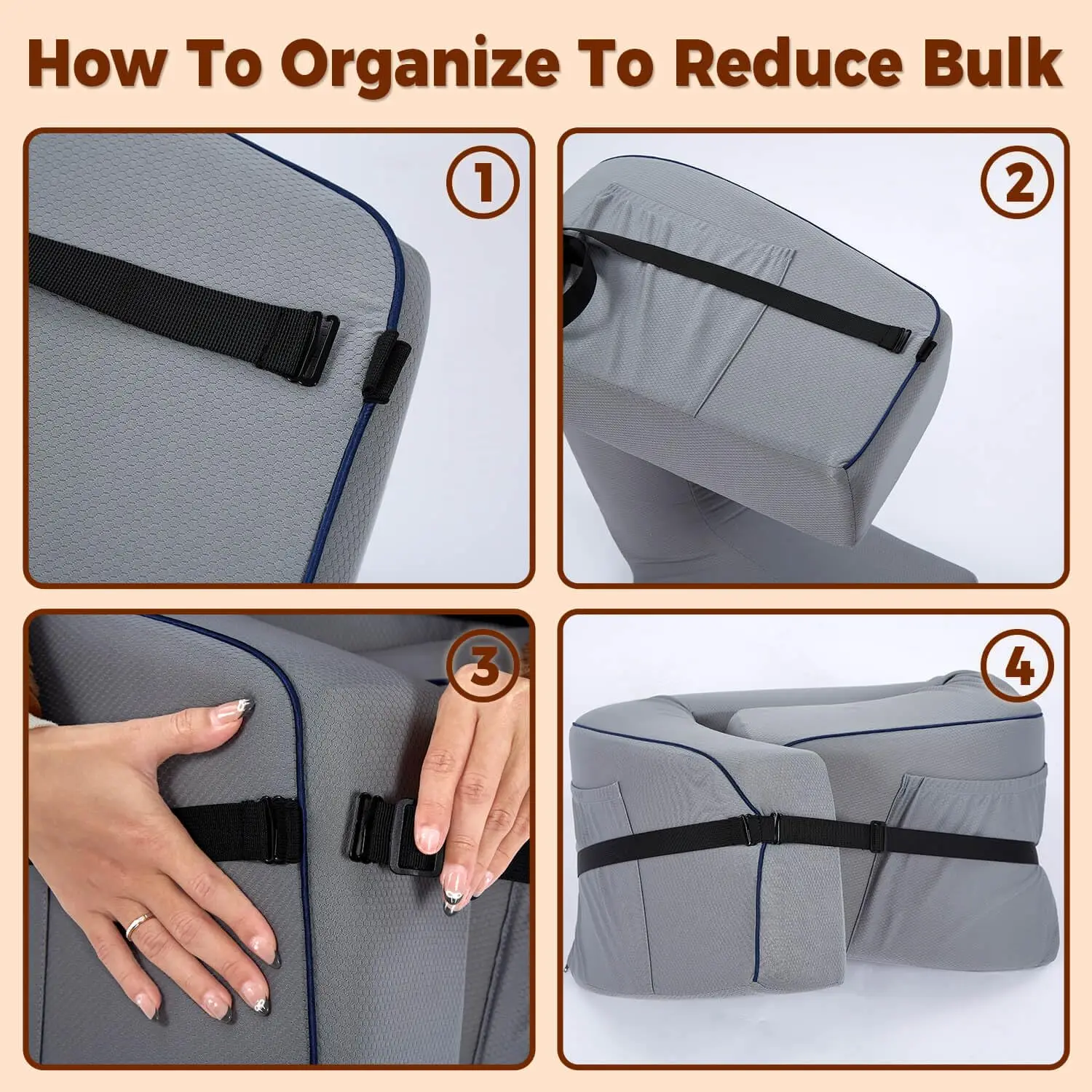 How To Organize To Reduce Bulk

1

2

3

4