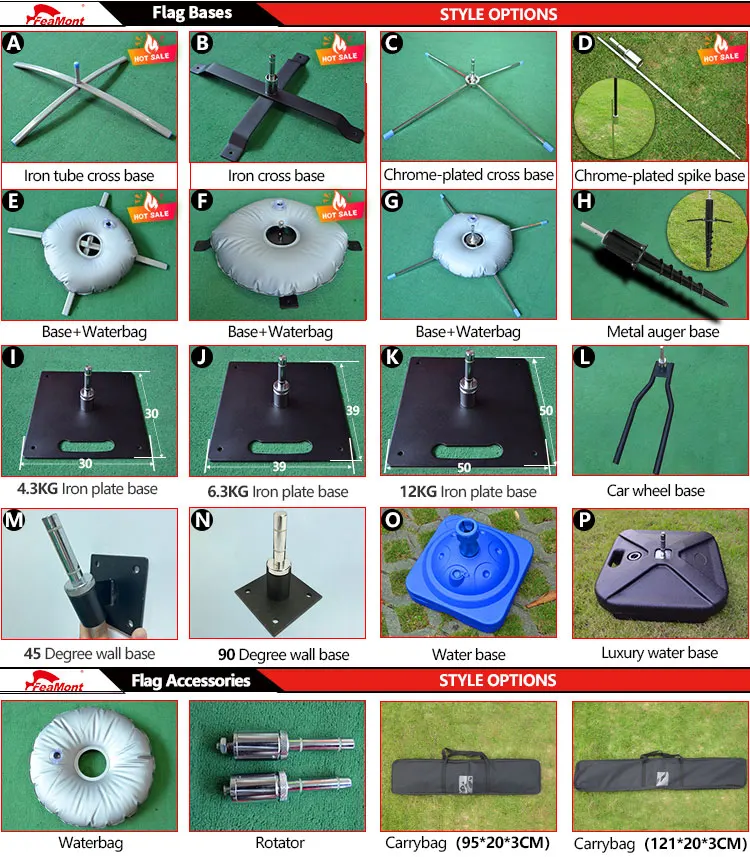 FeaMont Flag Bases STYLE OPTIONS

A HOT SALE
Iron tube cross base

B HOT SALE
Iron cross base

C
Chrome-plated cross base

D HOT SALE
Chrome-plated spike base

E HOT SALE
Base+Waterbag

F HOT SALE
Base+Waterbag

G
Base+Waterbag

H
Metal auger base

I
30
30
4.3KG Iron plate base

J
39
39
6.3KG Iron plate base

K
50
50
12KG Iron plate base

L
Car wheel base

M
45 Degree wall base

N
90 Degree wall base

O
Water base

P
Luxury water base

FeaMont Flag Accessories STYLE OPTIONS

Waterbag

Rotator

Carrybag (95*20*3CM)

Carrybag (121*20*3CM)