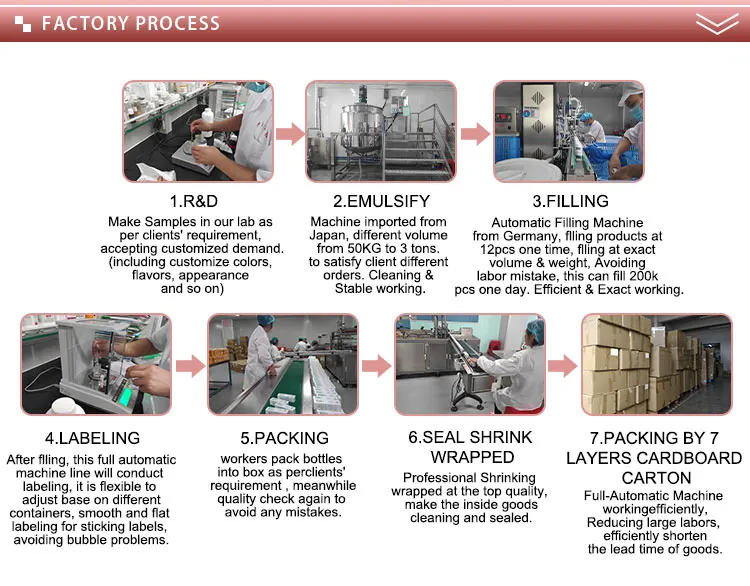 FACTORY PROCESS

1.R&D

Make Samples in our lab as per clients' requirement, accepting customized demand. (including customize colors, flavors, appearance and so on)

2.EMULSIFY

Machine imported from Japan, different volume from 50KG to 3 tons. to satisfy client different orders. Cleaning & Stable working.

3.FILLING

Automatic Filling Machine from Germany, flling products at 12pcs one time, flling at exact volume & weight, Avoiding labor mistake, this can fill 200k pcs one day. Efficient & Exact working.

4.LABELING

After flling, this full automatic machine line will conduct labeling, it is flexible to adjust base on different containers, smooth and flat labeling for sticking labels, avoiding bubble problems.

5.PACKING

workers pack bottles into box as perclients' requirement , meanwhile quality check again to avoid any mistakes.

6.SEAL SHRINK WRAPPED

Professional Shrinking wrapped at the top quality, make the inside goods cleaning and sealed.

7.PACKING BY 7 LAYERS CARDBOARD CARTON

Full-Automatic Machine workingefficiently, Reducing large labors, efficiently shorten the lead time of goods.