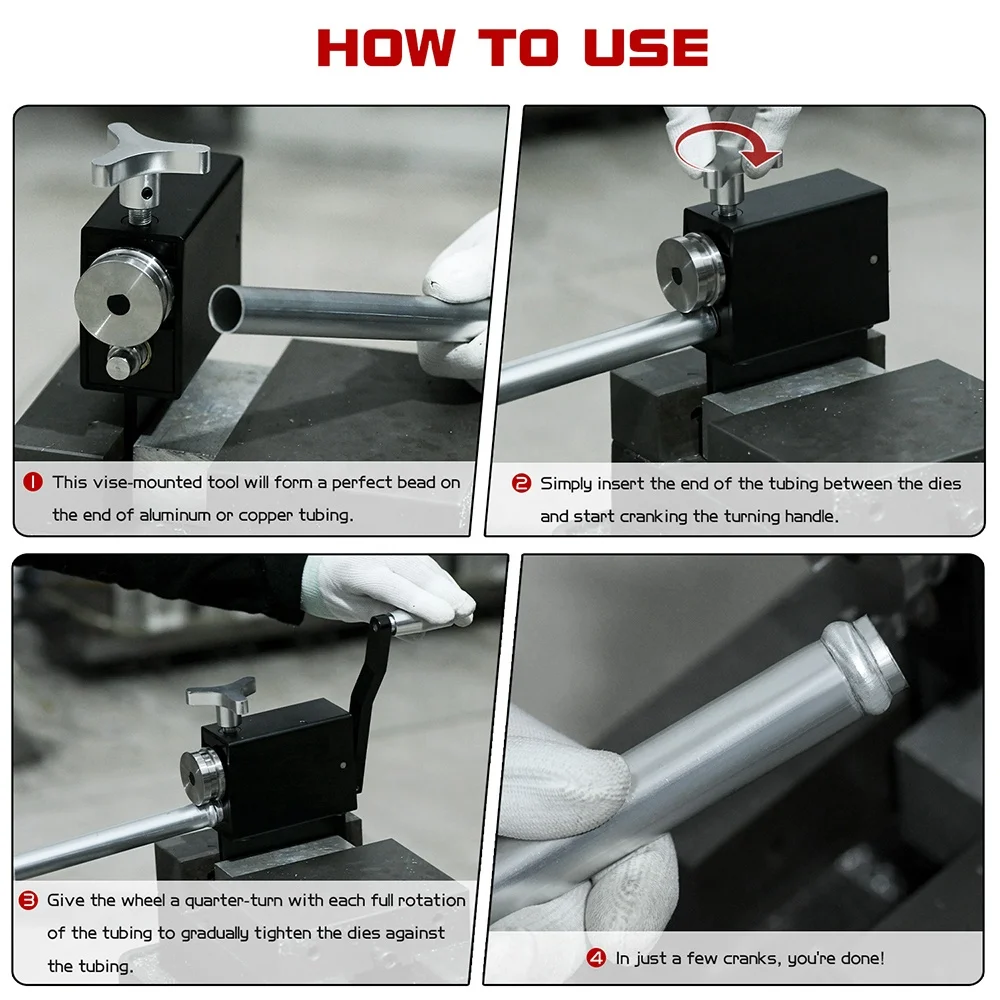 HOW TO USE

1 This vise-mounted tool will form a perfect bead on the end of aluminum or copper tubing.

2 Simply insert the end of the tubing between the dies and start cranking the turning handle.

3 Give the wheel a quarter-turn with each full rotation of the tubing to gradually tighten the dies against the tubing.

4 In just a few cranks, you're done!