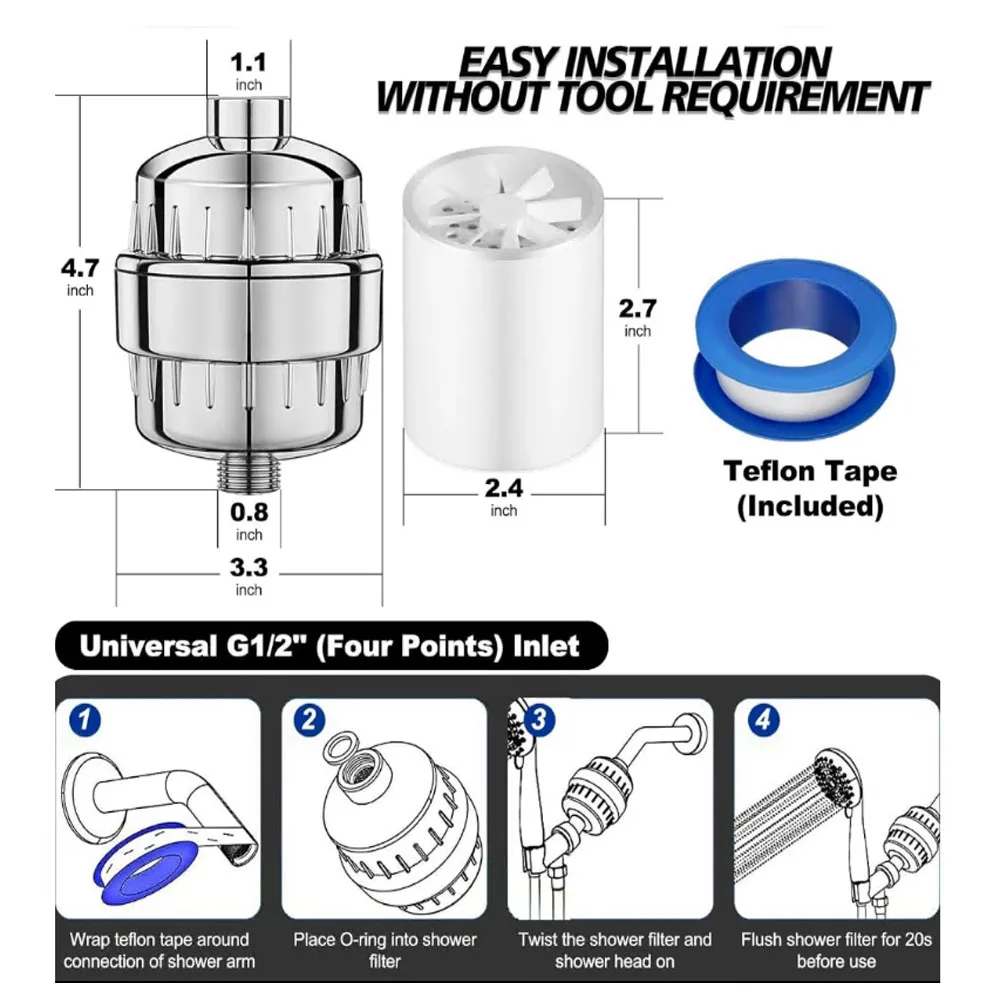 EASY INSTALLATION WITHOUT TOOL REQUIREMENT

1.1 inch

4.7 inch

2.7 inch

0.8 inch

2.4 inch

3.3 inch

Teflon Tape (Included)

Universal G1/2" (Four Points) Inlet

1
Wrap teflon tape around connection of shower arm

2
Place O-ring into shower filter

3
Twist the shower filter and shower head on

4
Flush shower filter for 20s before use