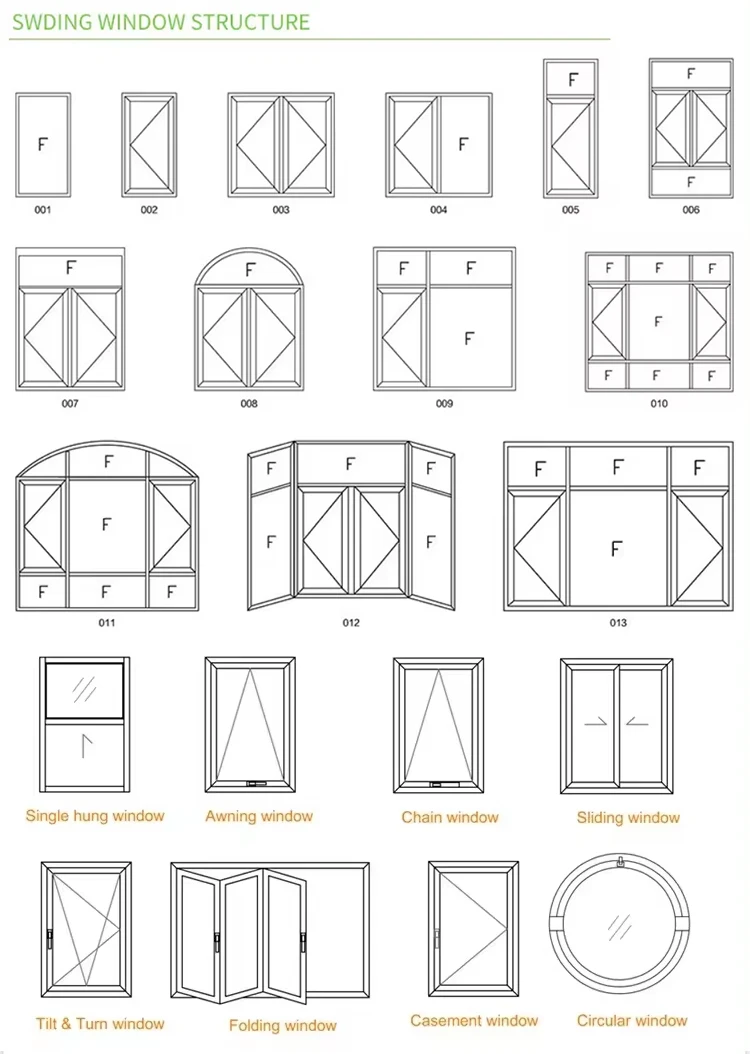 SWDING WINDOW STRUCTURE

F
001

002

003

F
004

F
005

F
F
006

F
007

F
008

F F
F
009

F F F
F
F F F
010

F
F
F F F
011

F F F
F F
012

F F F
F
013

Single hung window

Awning window

Chain window

Sliding window

Tilt & Turn window

Folding window

Casement window

Circular window