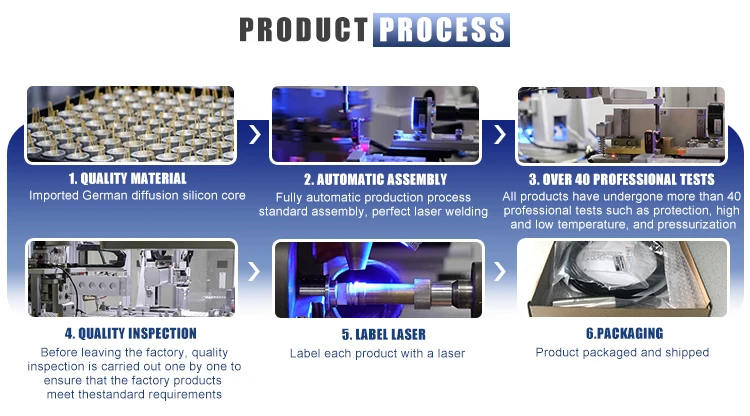 PRODUCT PROCESS

1. QUALITY MATERIAL
Imported German diffusion silicon core

2. AUTOMATIC ASSEMBLY
Fully automatic production process standard assembly, perfect laser welding

3. OVER 40 PROFESSIONAL TESTS
All products have undergone more than 40 professional tests such as protection, high and low temperature, and pressurization

4. QUALITY INSPECTION
Before leaving the factory, quality inspection is carried out one by one to ensure that the factory products meet thestandard requirements

5. LABEL LASER
Label each product with a laser

6.PACKAGING
Product packaged and shipped