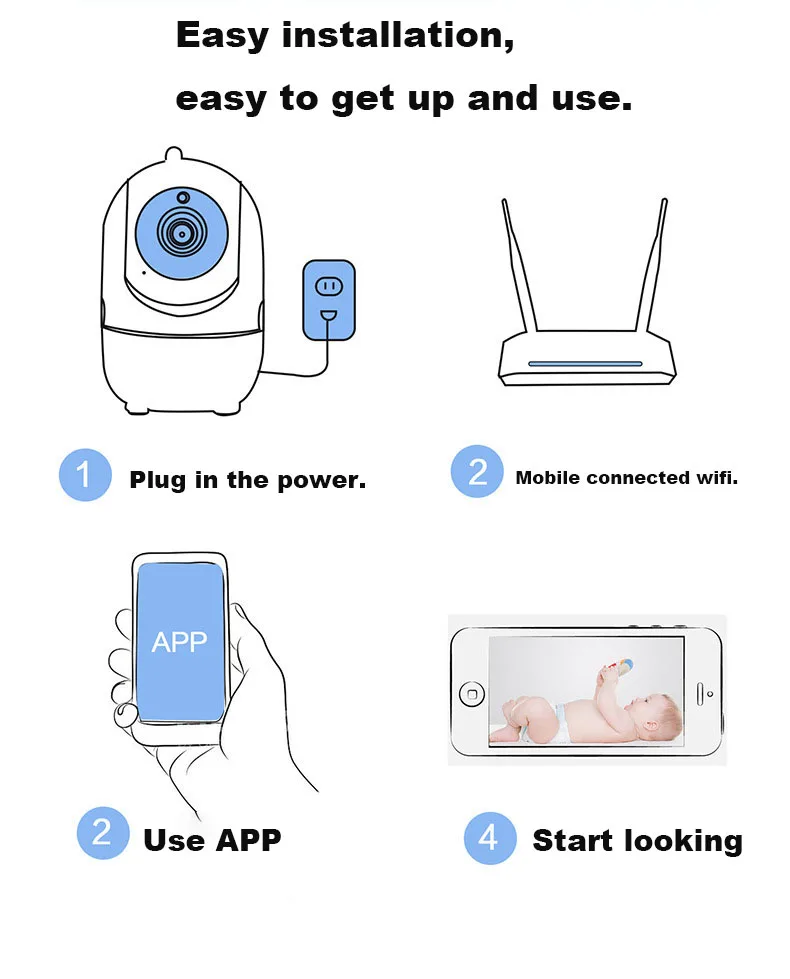 Easy installation,
easy to get up and use.

1 Plug in the power.

2 Mobile connected wifi.

APP

2 Use APP

4 Start looking