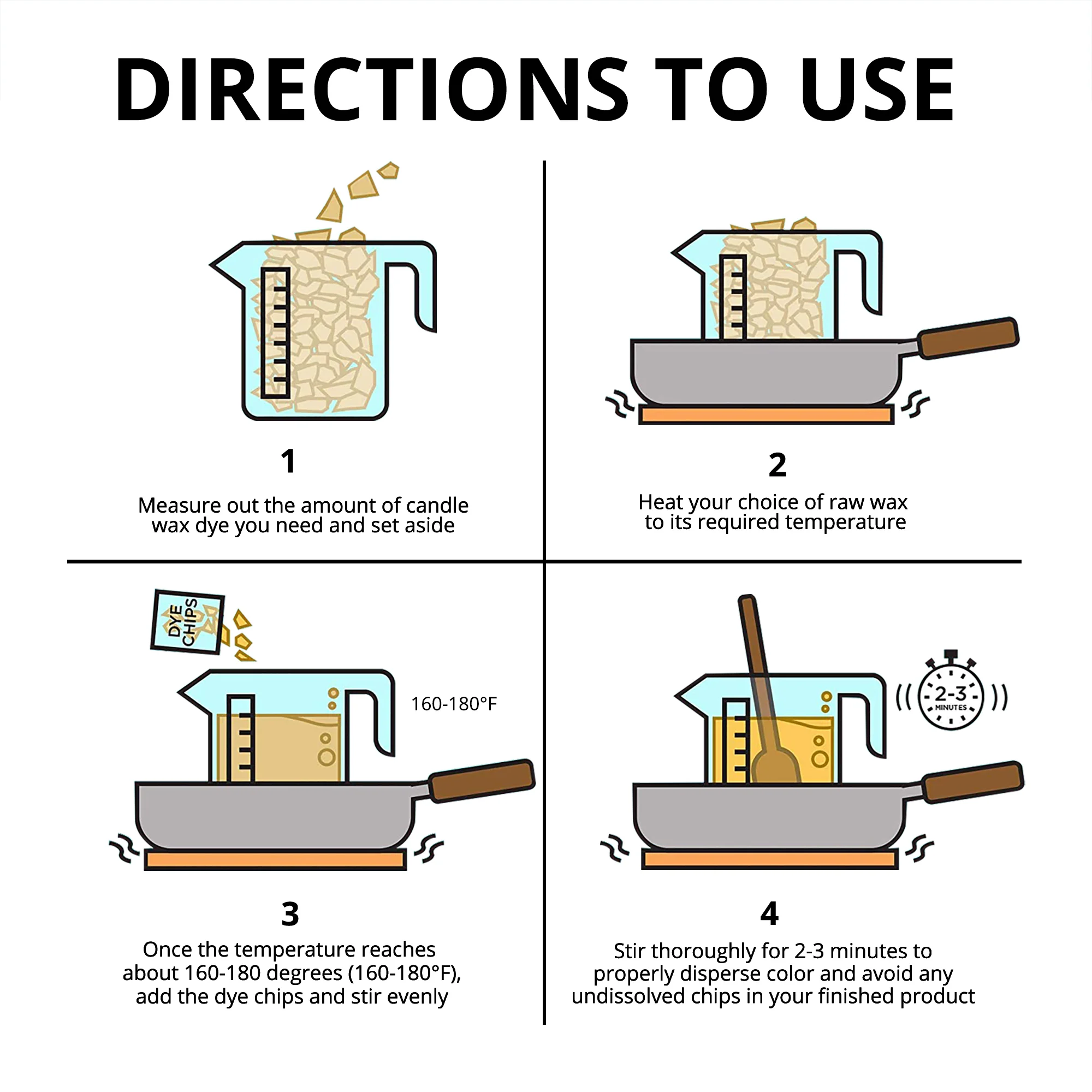 DIRECTIONS TO USE

1
Measure out the amount of candle wax dye you need and set aside

2
Heat your choice of raw wax to its required temperature

DYE CHIPS

160-180°F

3
Once the temperature reaches about 160-180 degrees (160-180°F), add the dye chips and stir evenly

2-3 MINUTES

4
Stir thoroughly for 2-3 minutes to properly disperse color and avoid any undissolved chips in your finished product