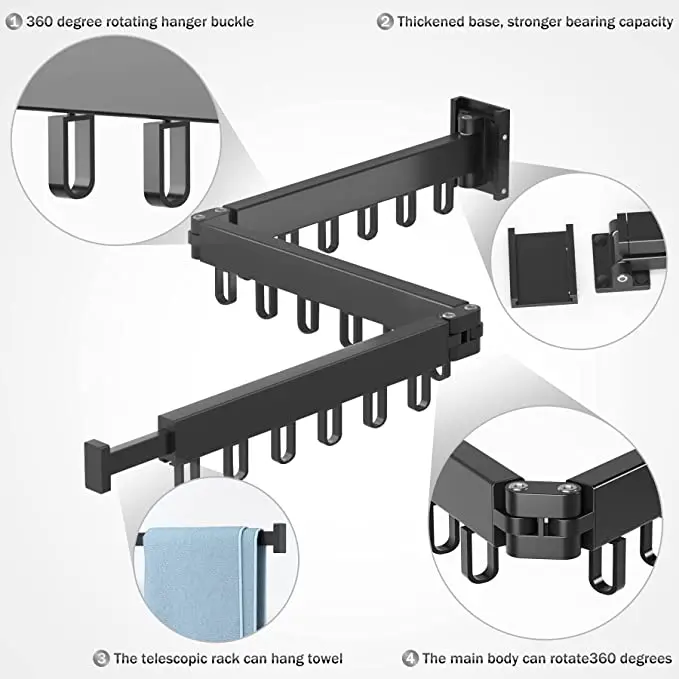 1 360 degree rotating hanger buckle

2 Thickened base, stronger bearing capacity

3 The telescopic rack can hang towel

4 The main body can rotate360 degrees