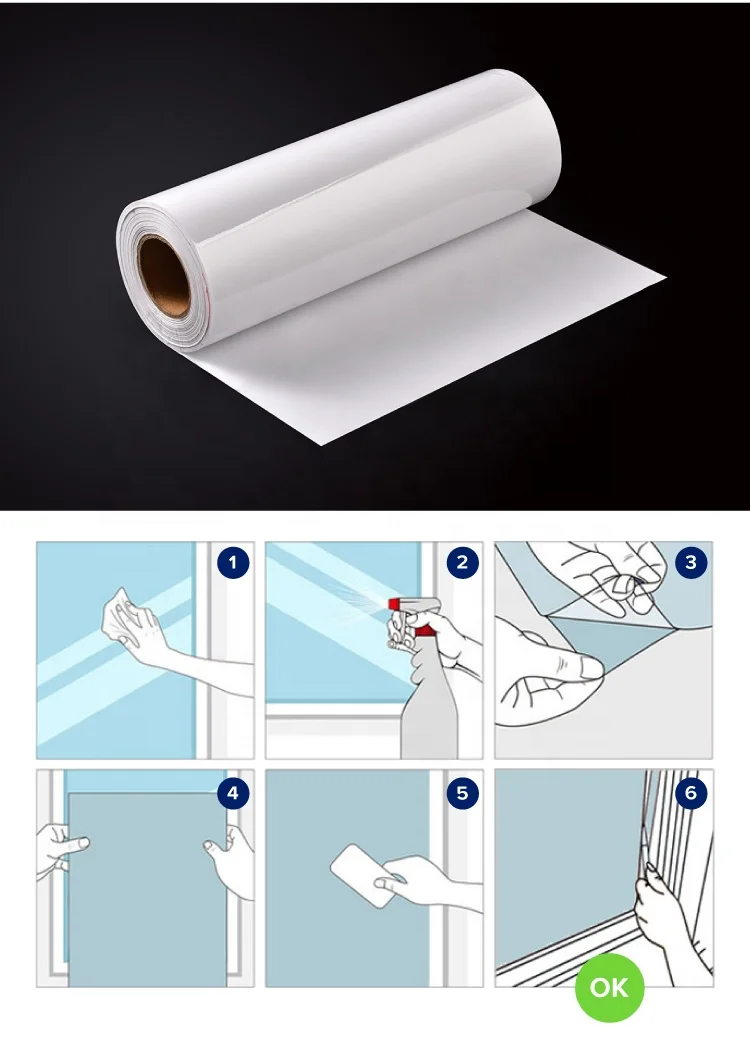 1
2
3
4
5
6
OK