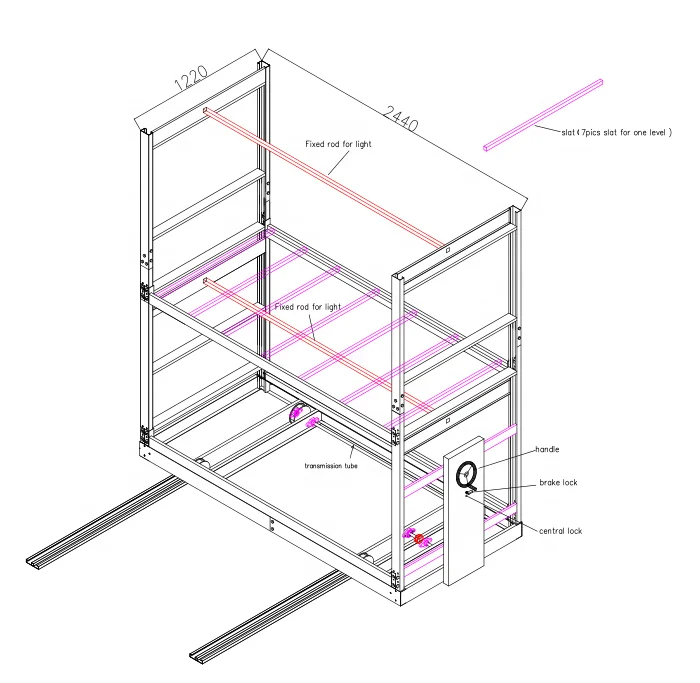 1220

2440

slat ( 7pics slat for one level )

Fixed rod for light

Fixed rod for light

transmission tube

handle

brake lock

central lock