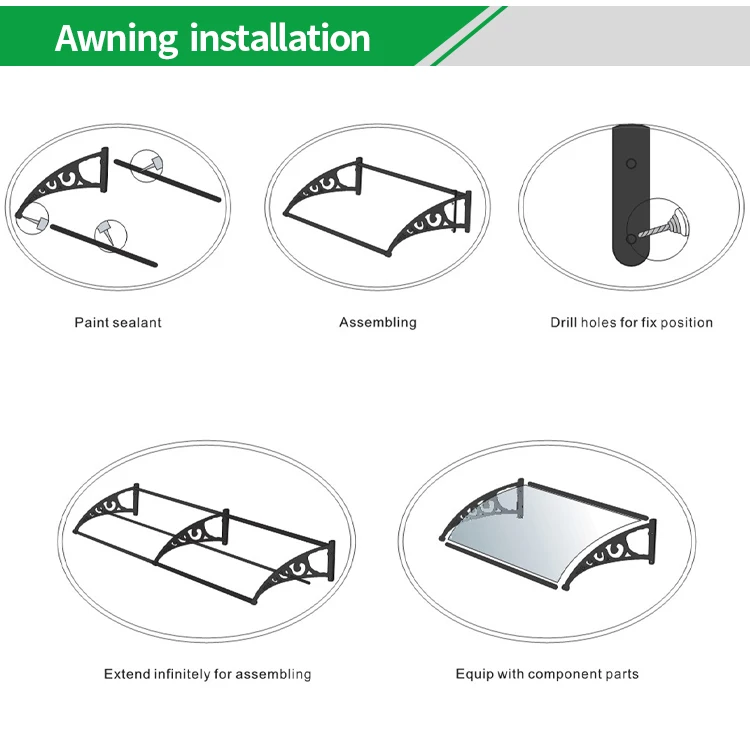 Awning installation

Paint sealant

Assembling

Drill holes for fix position

Extend infinitely for assembling

Equip with component parts