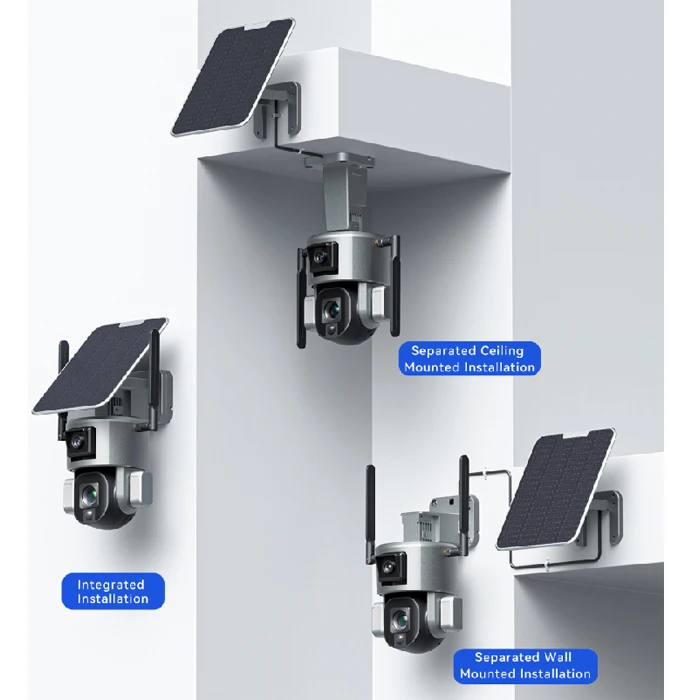 Separated Ceiling Mounted Installation

Integrated Installation

Separated Wall Mounted Installation