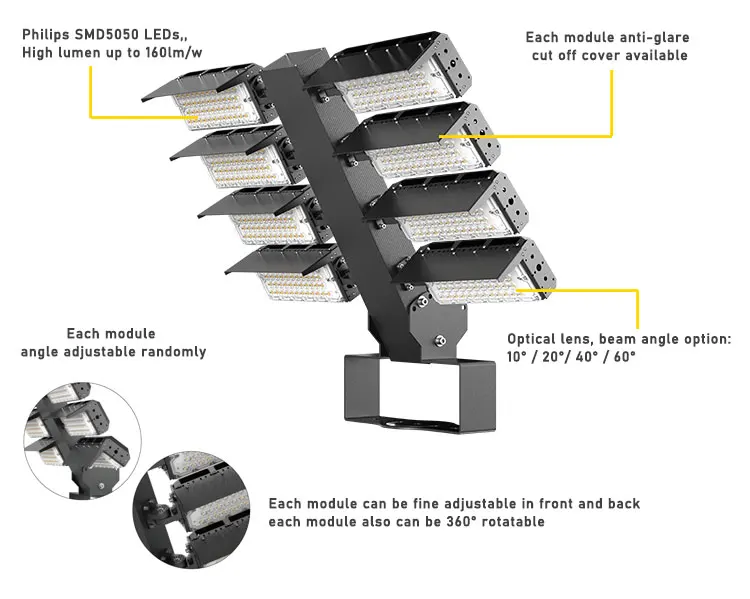 Philips SMD5050 LEDs,,
High lumen up to 160lm/w

Each module anti-glare
cut off cover available

Each module
angle adjustable randomly

Optical lens, beam angle option:
10° / 20°/ 40° / 60°

Each module can be fine adjustable in front and back
each module also can be 360° rotatable