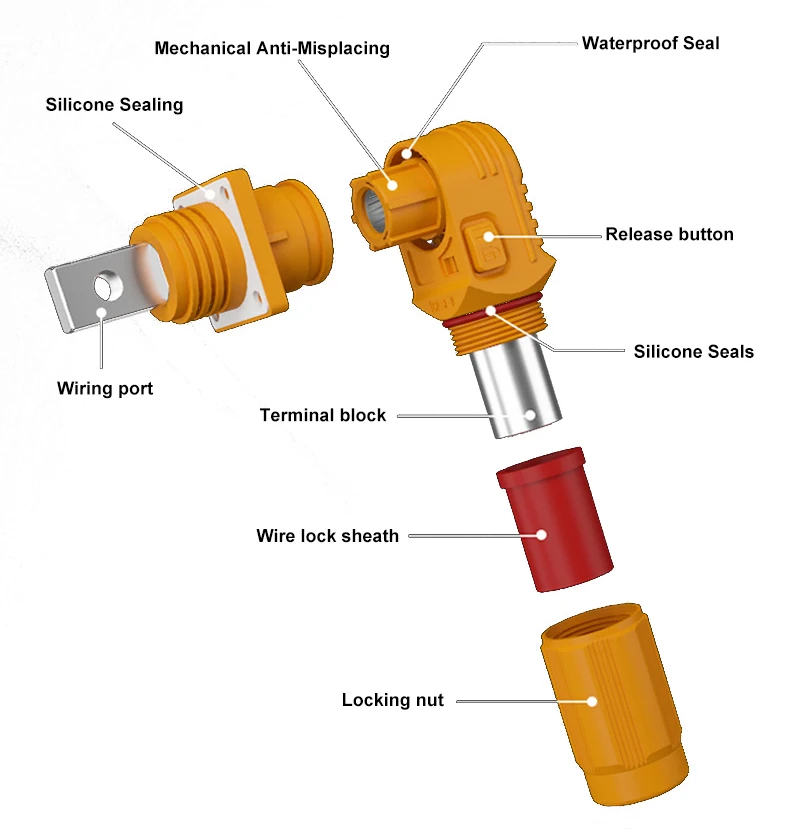 Mechanical Anti-Misplacing

Waterproof Seal

Silicone Sealing

Release button

Silicone Seals

Wiring port

Terminal block

Wire lock sheath

Locking nut