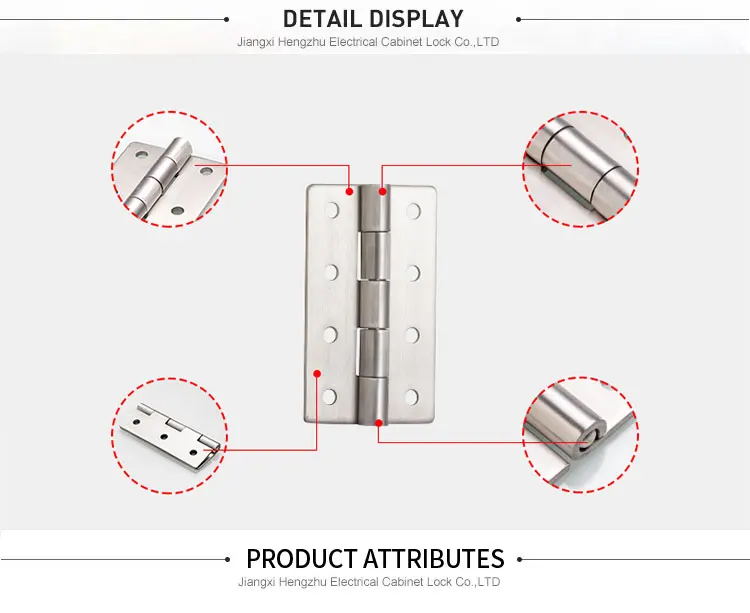 DETAIL DISPLAY
Jiangxi Hengzhu Electrical Cabinet Lock Co.,LTD

PRODUCT ATTRIBUTES
Jiangxi Hengzhu Electrical Cabinet Lock Co.,LTD