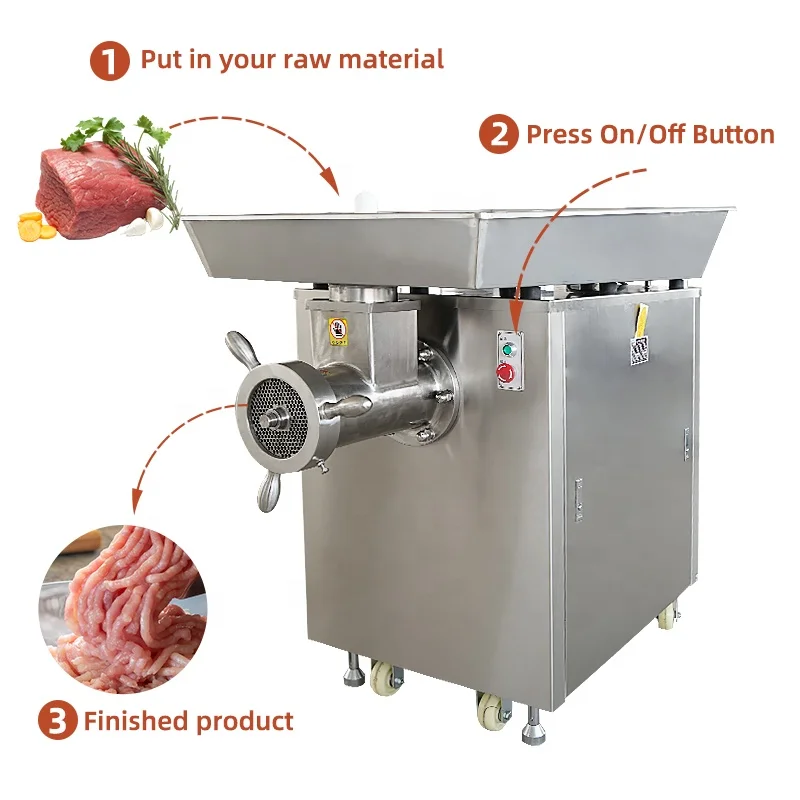 1 Put in your raw material

2 Press On/Off Button

3 Finished product