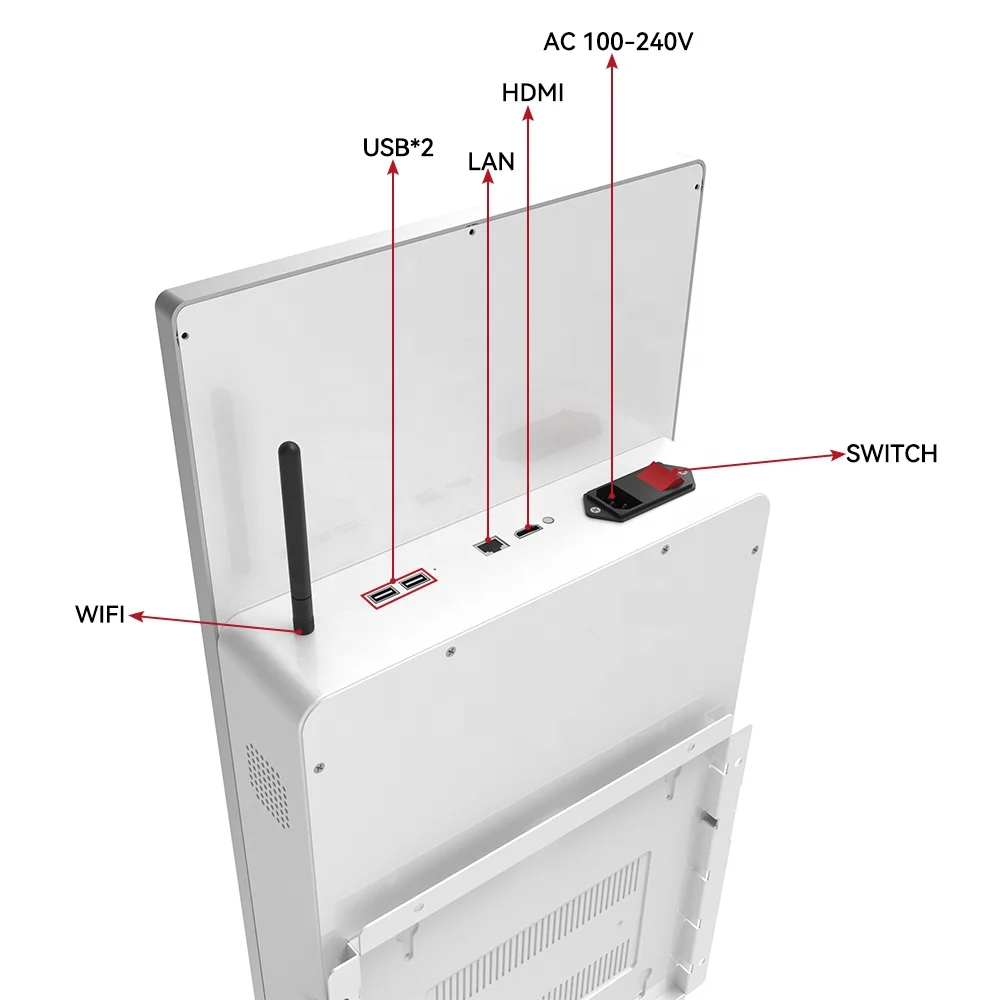 AC 100-240V

HDMI

USB*2

LAN

SWITCH

WIFI