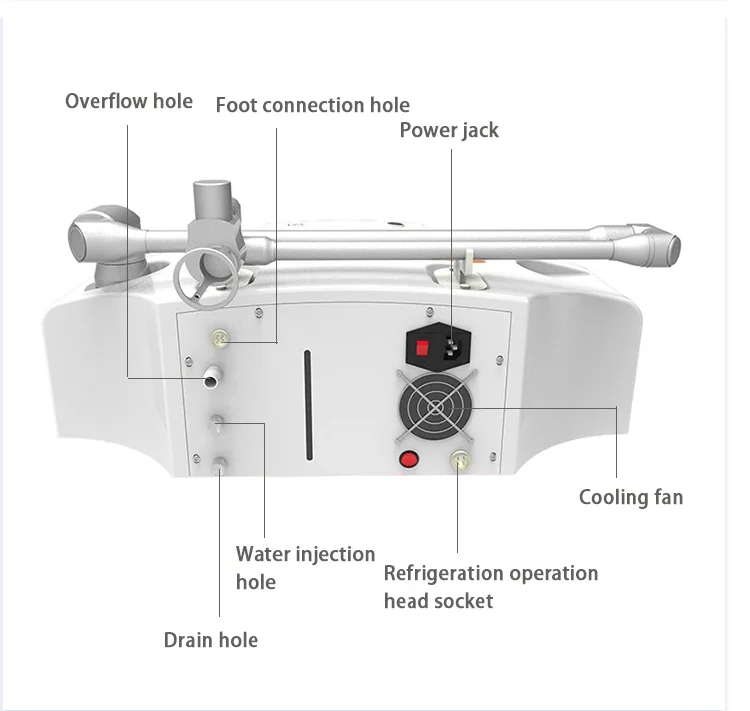 Overflow hole
Foot connection hole
Power jack
Cooling fan
Water injection hole
Refrigeration operation head socket
Drain hole