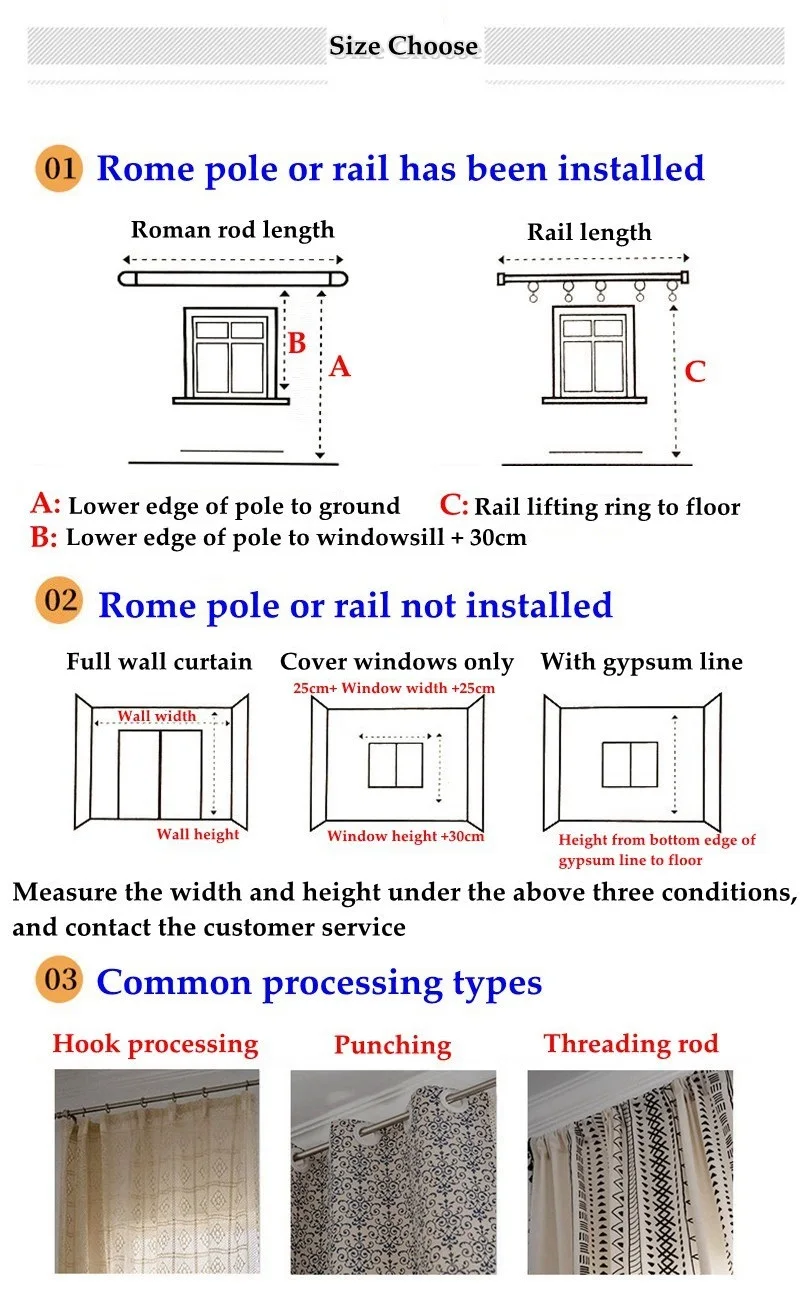 Size Choose

01 Rome pole or rail has been installed

Roman rod length

B

A

Rail length

C

A: Lower edge of pole to ground
C: Rail lifting ring to floor
B: Lower edge of pole to windowsill + 30cm

02 Rome pole or rail not installed

Full wall curtain

Wall width

Wall height

Cover windows only

25cm+ Window width +25cm

Window height +30cm

With gypsum line

Height from bottom edge of gypsum line to floor

Measure the width and height under the above three conditions, and contact the customer service

03 Common processing types

Hook processing

Punching

Threading rod