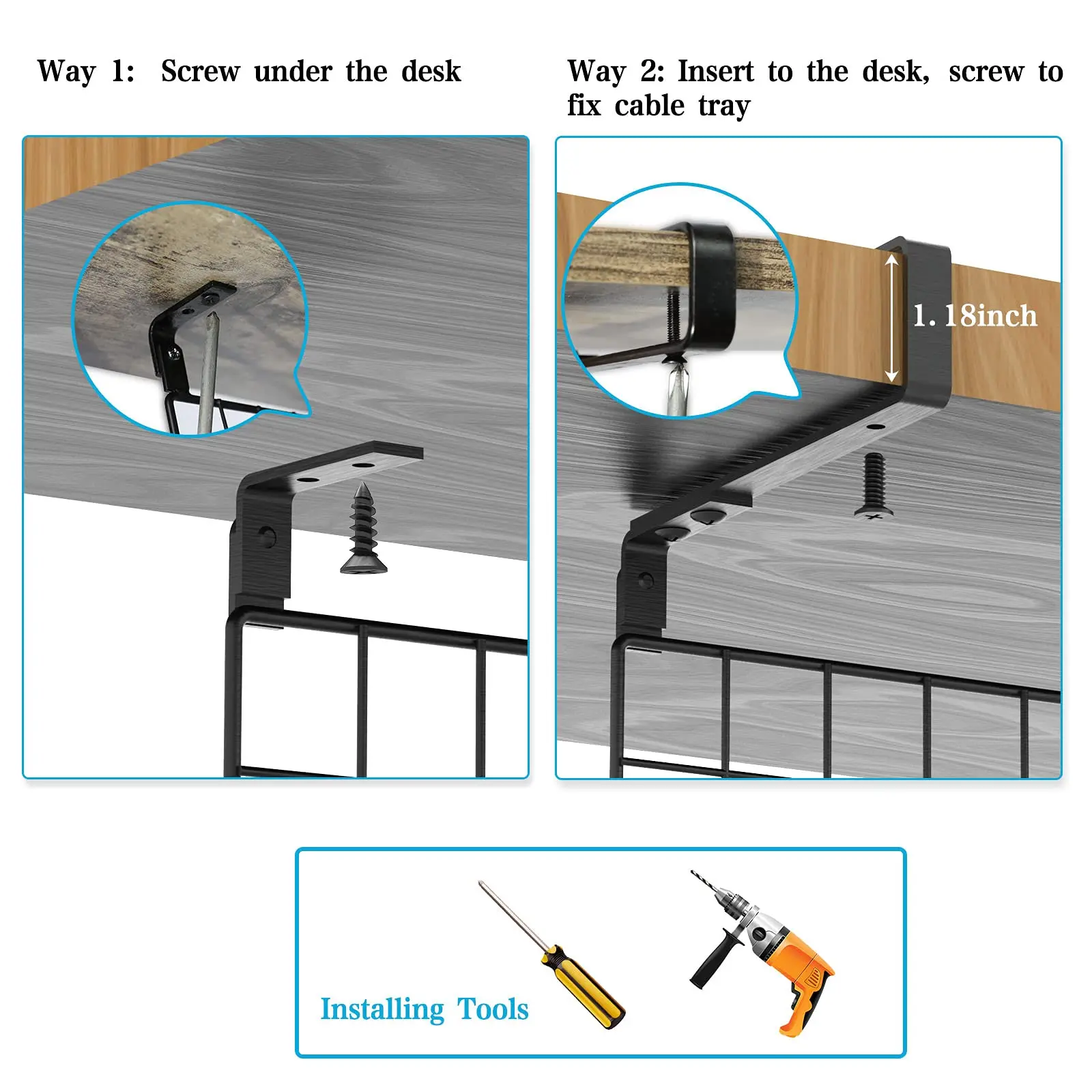 Way 1: Screw under the desk

Way 2: Insert to the desk, screw to fix cable tray

1. 18inch

Installing Tools