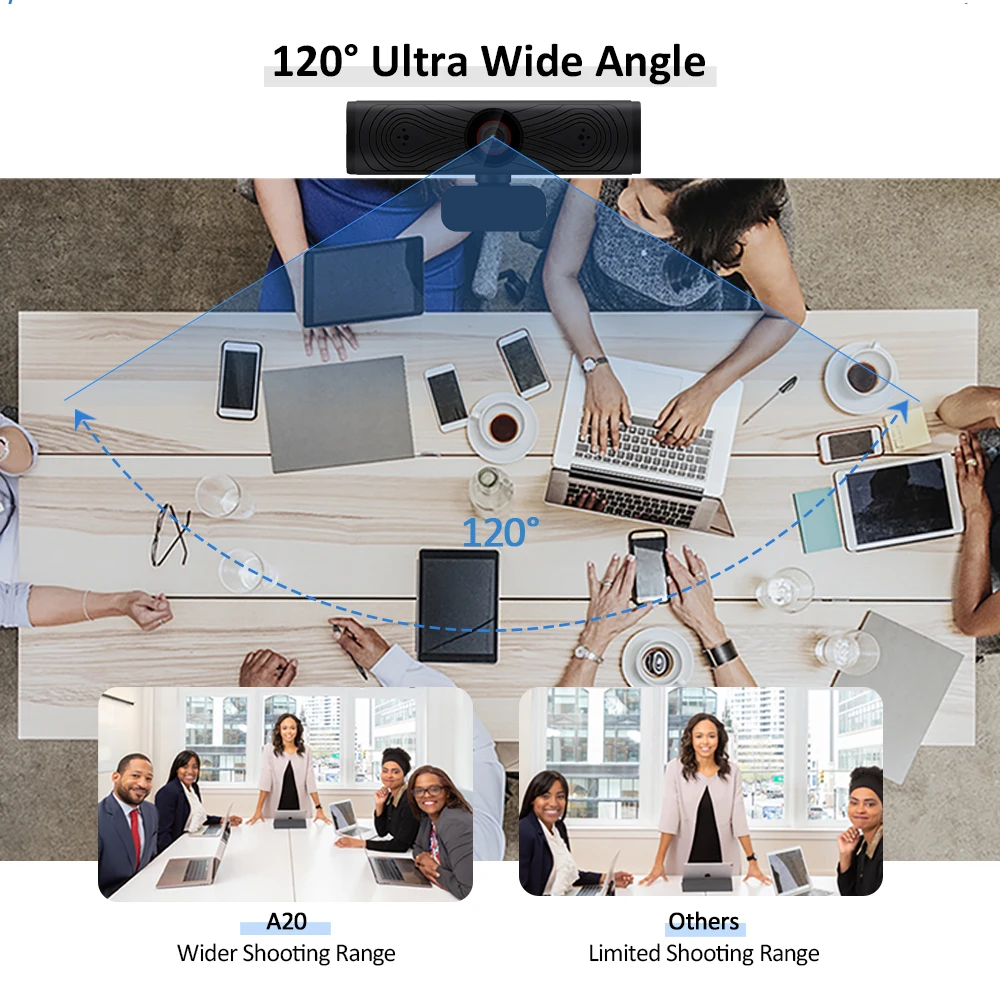 120° Ultra Wide Angle

120°

A20
Wider Shooting Range

Others
Limited Shooting Range