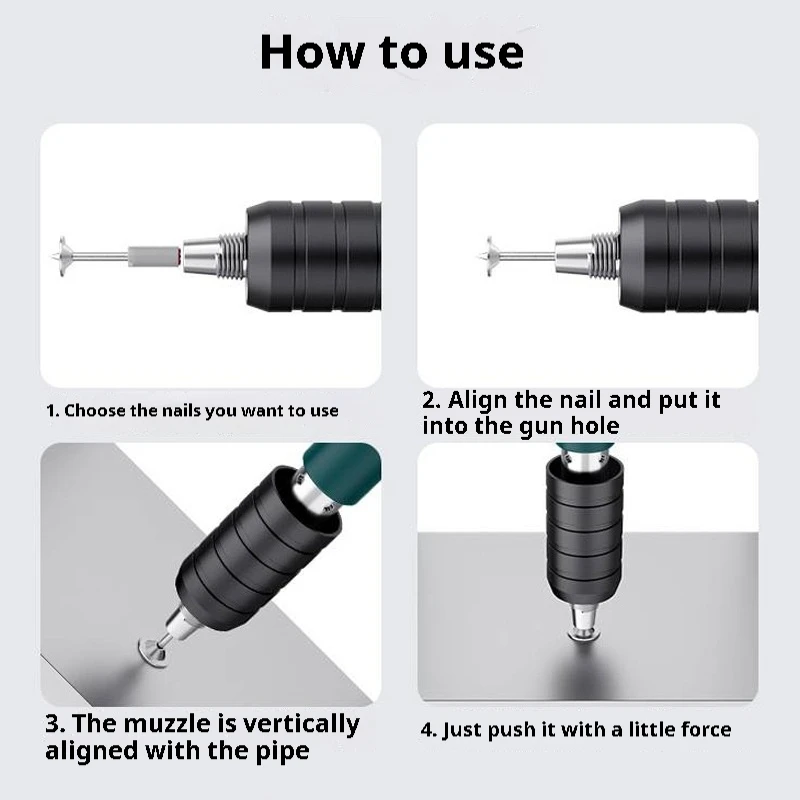 How to use

1. Choose the nails you want to use

2. Align the nail and put it into the gun hole

3. The muzzle is vertically aligned with the pipe

4. Just push it with a little force