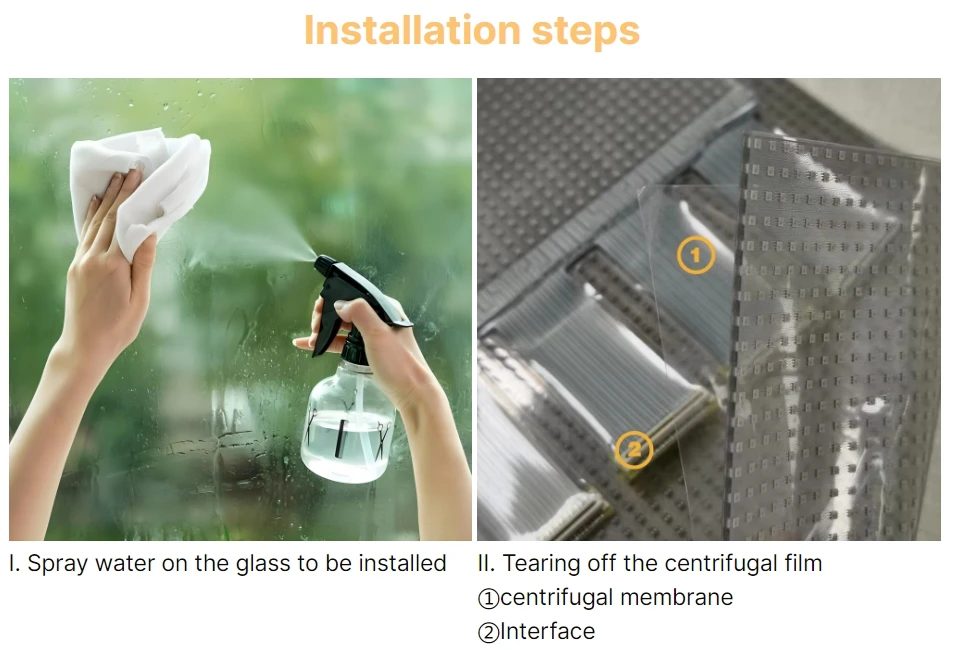 Installation steps

1

2

I. Spray water on the glass to be installed

II. Tearing off the centrifugal film
①centrifugal membrane
②Interface