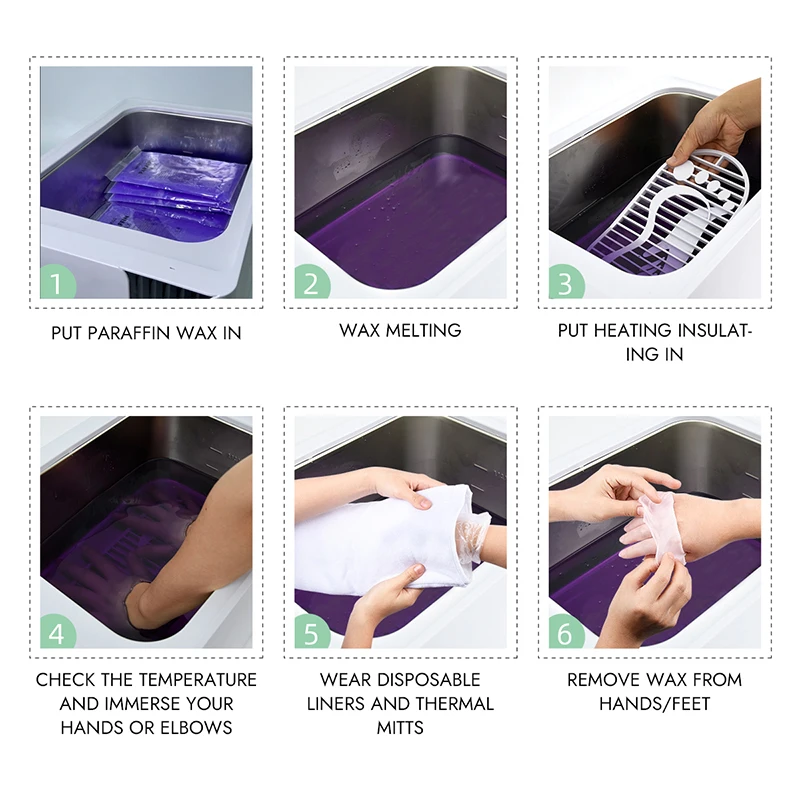 1

PUT PARAFFIN WAX IN

2

WAX MELTING

3

PUT HEATING INSULATING IN

4

CHECK THE TEMPERATURE AND IMMERSE YOUR HANDS OR ELBOWS

5

WEAR DISPOSABLE LINERS AND THERMAL MITTS

6

REMOVE WAX FROM HANDS/FEET