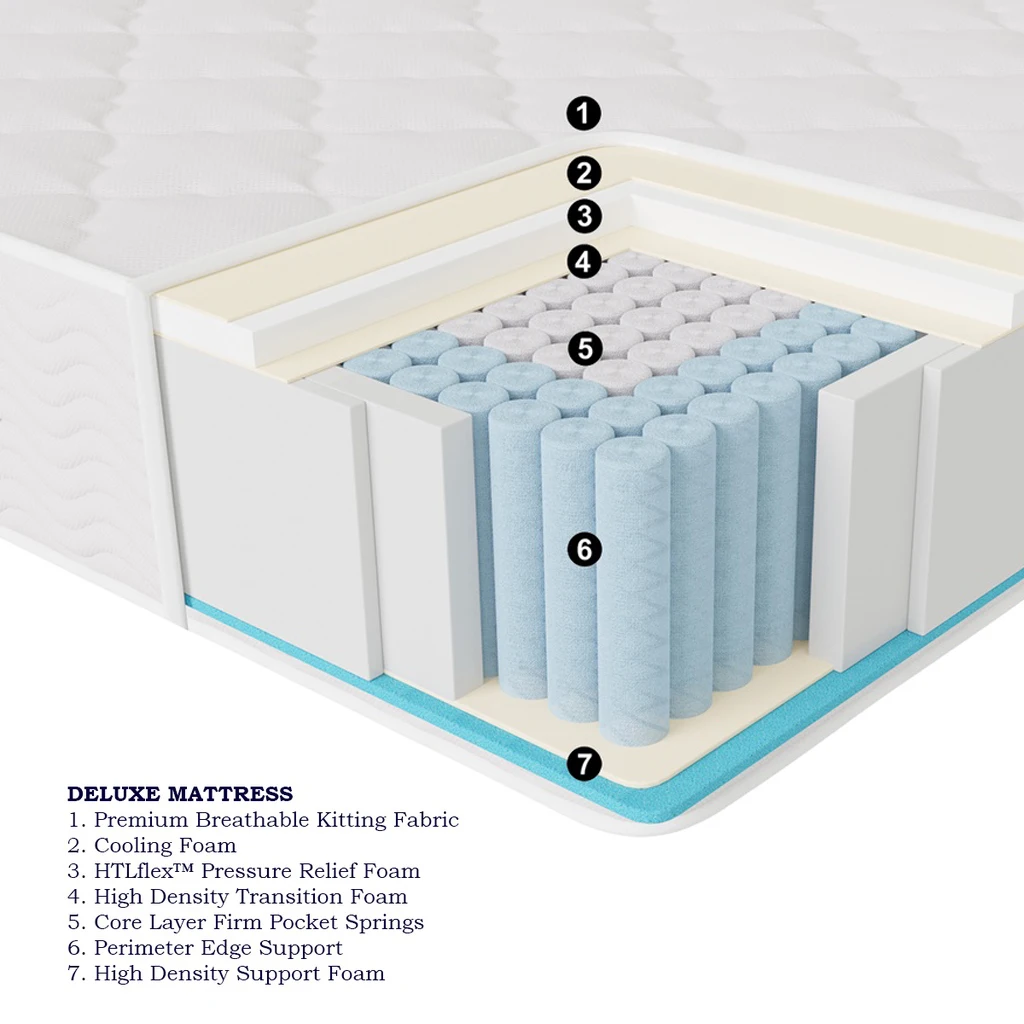 1
2
3
4
5
6
7

DELUXE MATTRESS
1. Premium Breathable Kitting Fabric
2. Cooling Foam
3. HTLflex™ Pressure Relief Foam
4. High Density Transition Foam
5. Core Layer Firm Pocket Springs
6. Perimeter Edge Support
7. High Density Support Foam