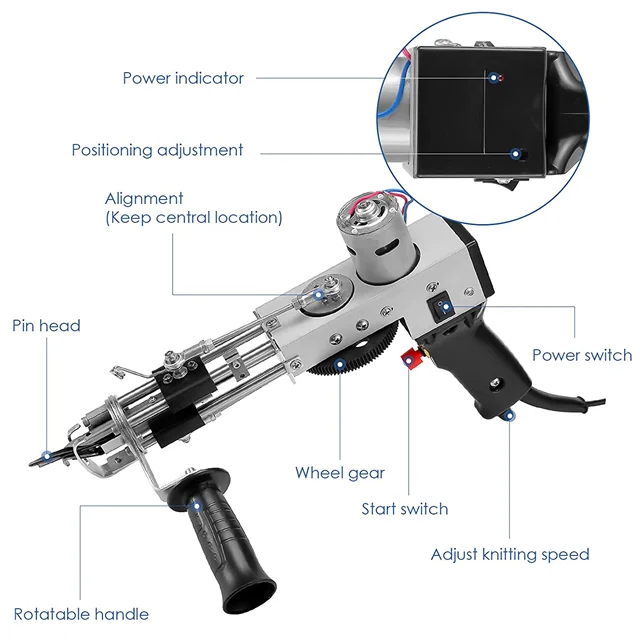 Power indicator

Positioning adjustment

Alignment
(Keep central location)

Pin head

Power switch

Wheel gear

Start switch

Adjust knitting speed

Rotatable handle