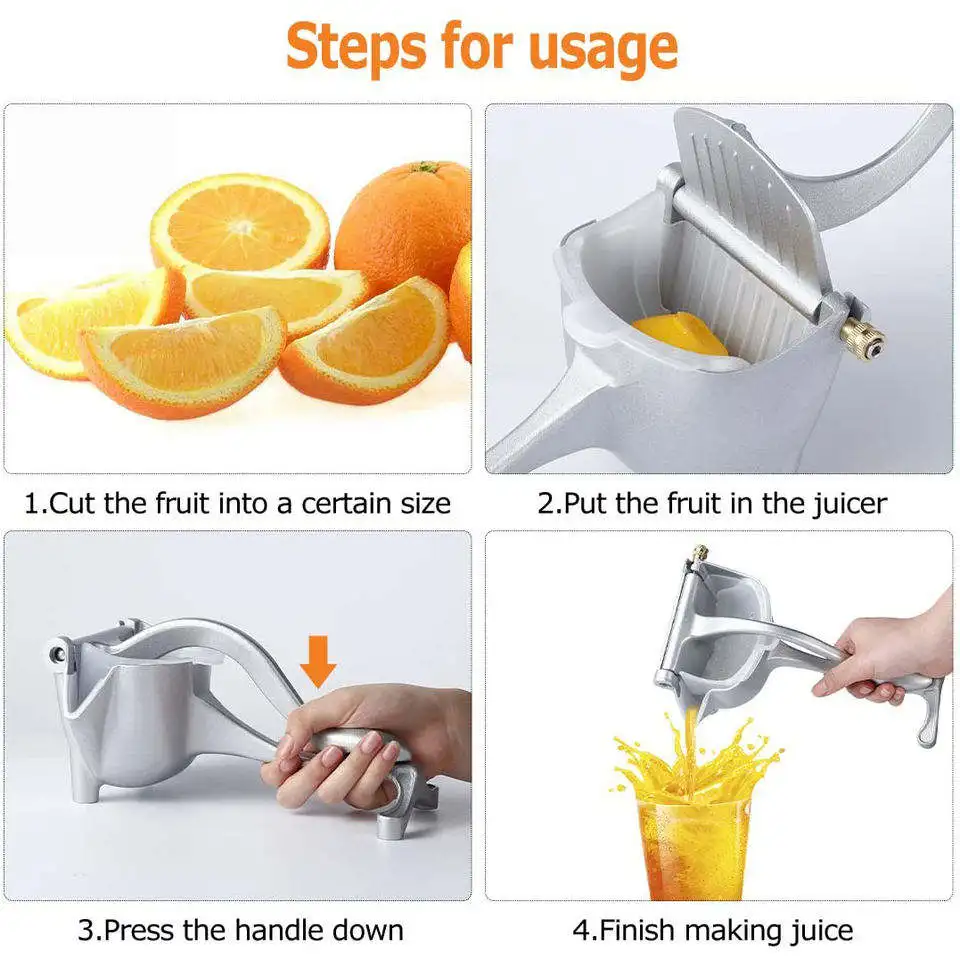 Steps for usage

1.Cut the fruit into a certain size

2.Put the fruit in the juicer

3.Press the handle down

4.Finish making juice