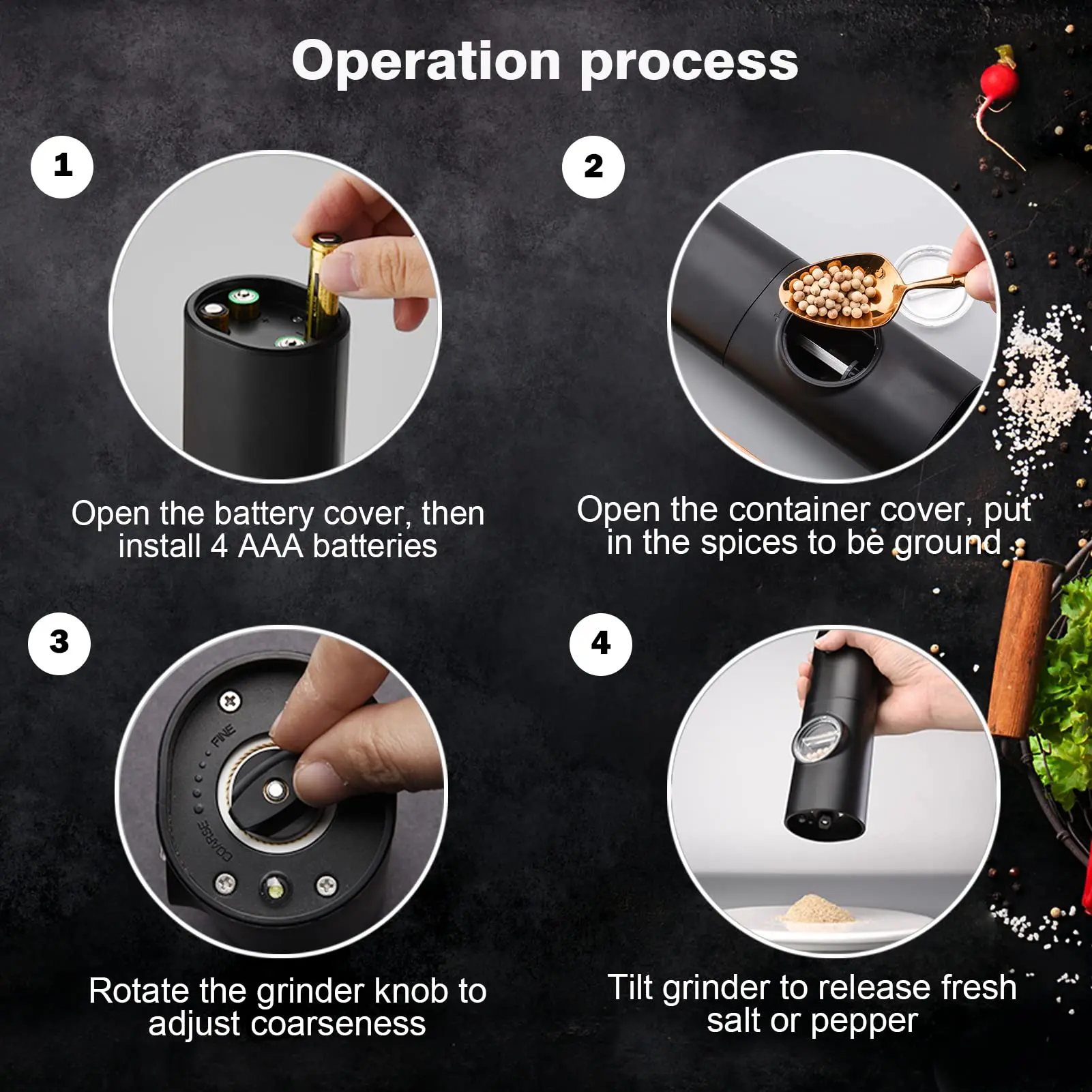 Operation process

1

Open the battery cover, then install 4 AAA batteries

2

Open the container cover, put in the spices to be ground

3

FINE

COARSE

Rotate the grinder knob to adjust coarseness

4

Tilt grinder to release fresh salt or pepper