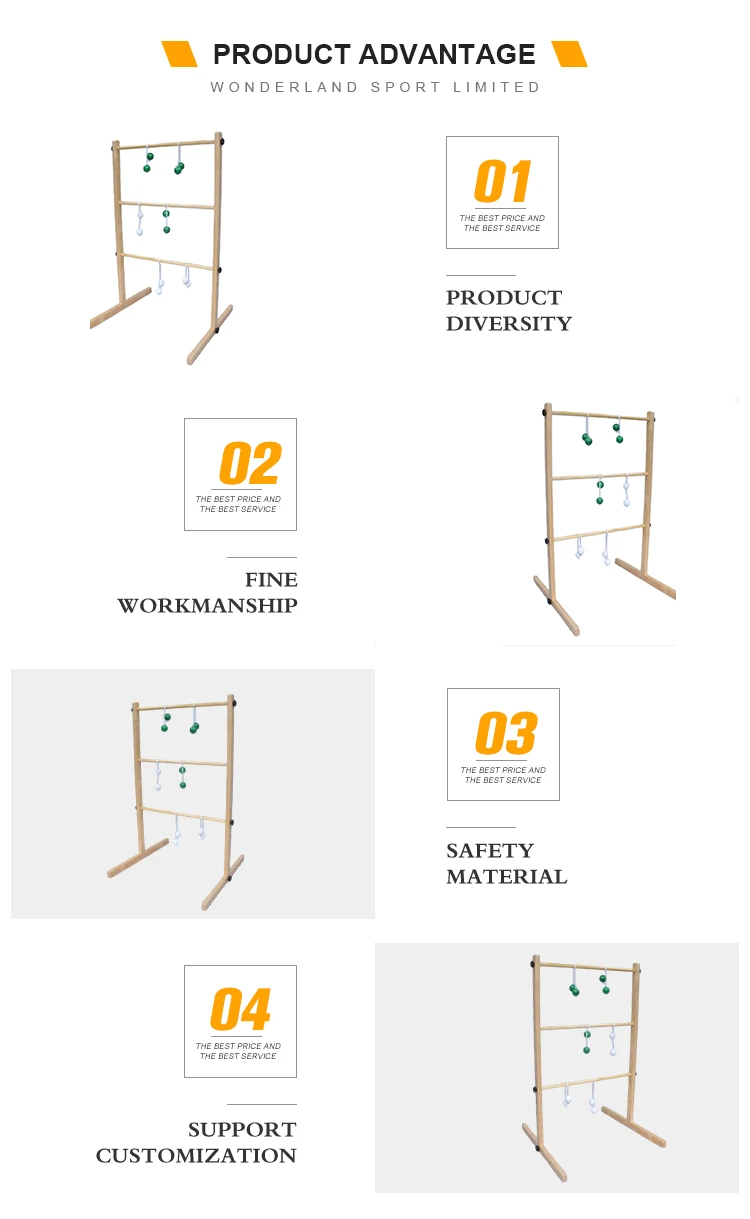 PRODUCT ADVANTAGE

WONDERLAND SPORT LIMITED

01

THE BEST PRICE AND THE BEST SERVICE

PRODUCT DIVERSITY

02

THE BEST PRICE AND THE BEST SERVICE

FINE WORKMANSHIP

03

THE BEST PRICE AND THE BEST SERVICE

SAFETY MATERIAL

04

THE BEST PRICE AND THE BEST SERVICE

SUPPORT CUSTOMIZATION