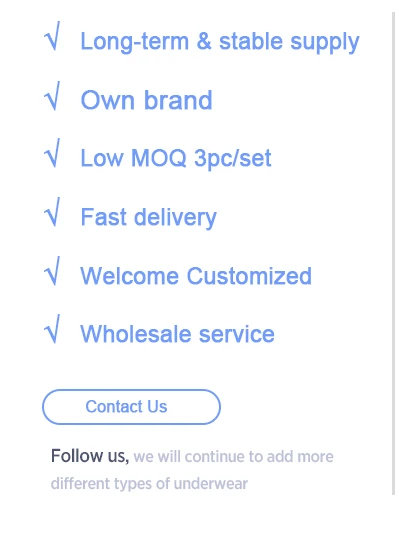 √ Long-term & stable supply

√ Own brand

√ Low MOQ 3pc/set

√ Fast delivery

√ Welcome Customized

√ Wholesale service

Contact Us

Follow us, we will continue to add more different types of underwear