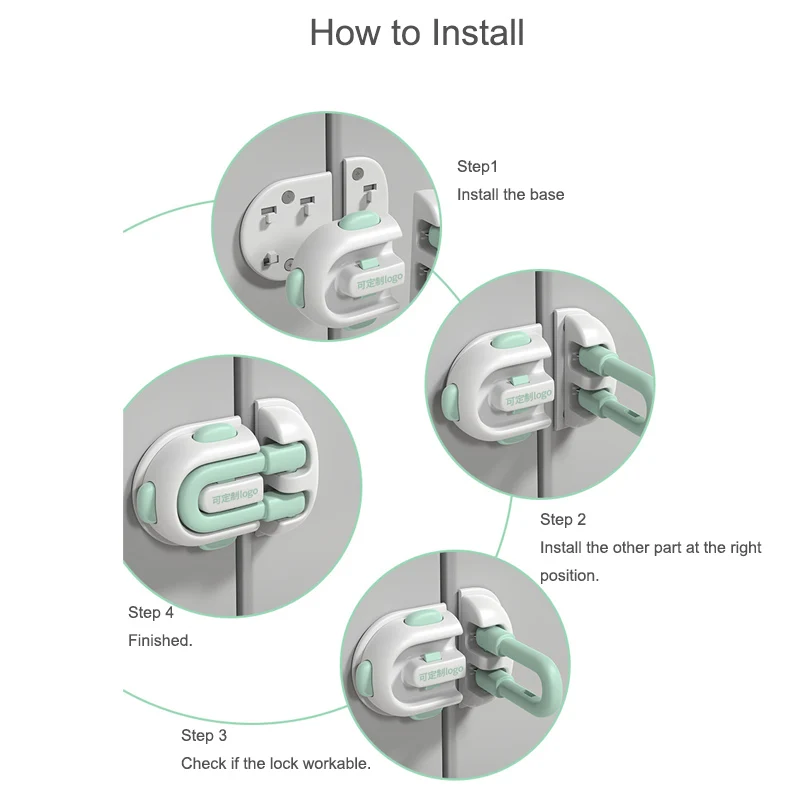 How to Install

Step1
Install the base

可定制logo

可定制logo

Step 2
Install the other part at the right position.

可定制logo

Step 4
Finished.

可定制logo

Step 3
Check if the lock workable.