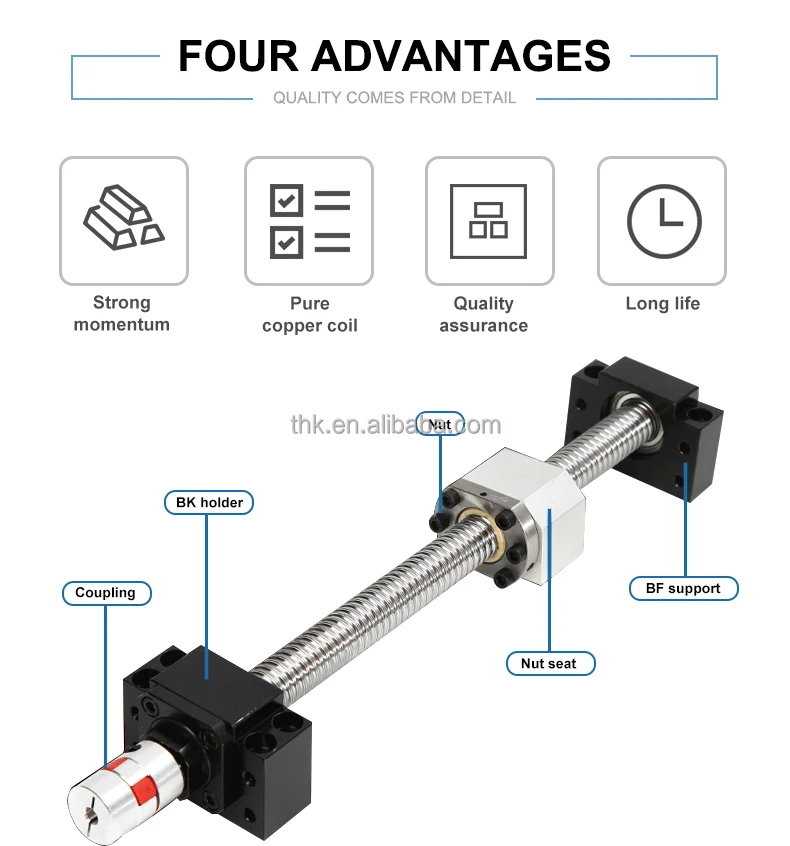 FOUR ADVANTAGES

QUALITY COMES FROM DETAIL

Strong momentum

Pure copper coil

Quality assurance

Long life

thk.en.alibaba.com

Nut

BK holder

Coupling

BF support

Nut seat