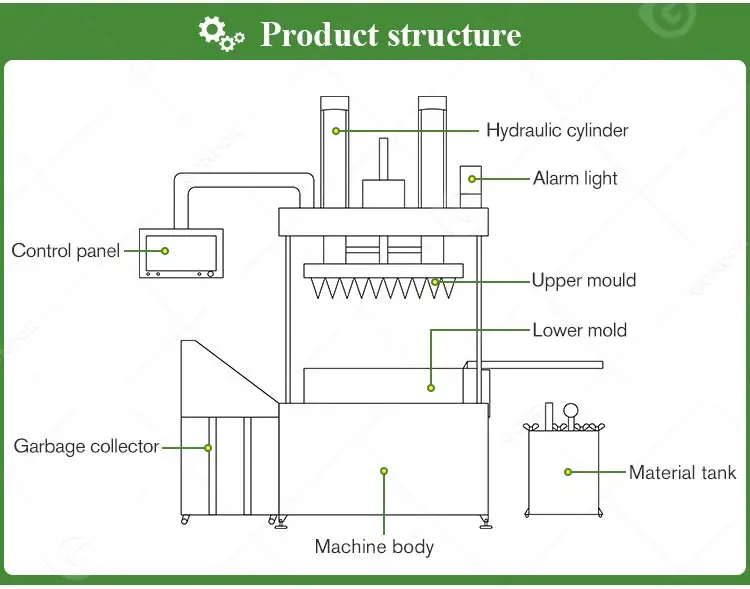 Product structure

Hydraulic cylinder

Alarm light

Control panel

Upper mould

Lower mold

Garbage collector

Material tank

Machine body