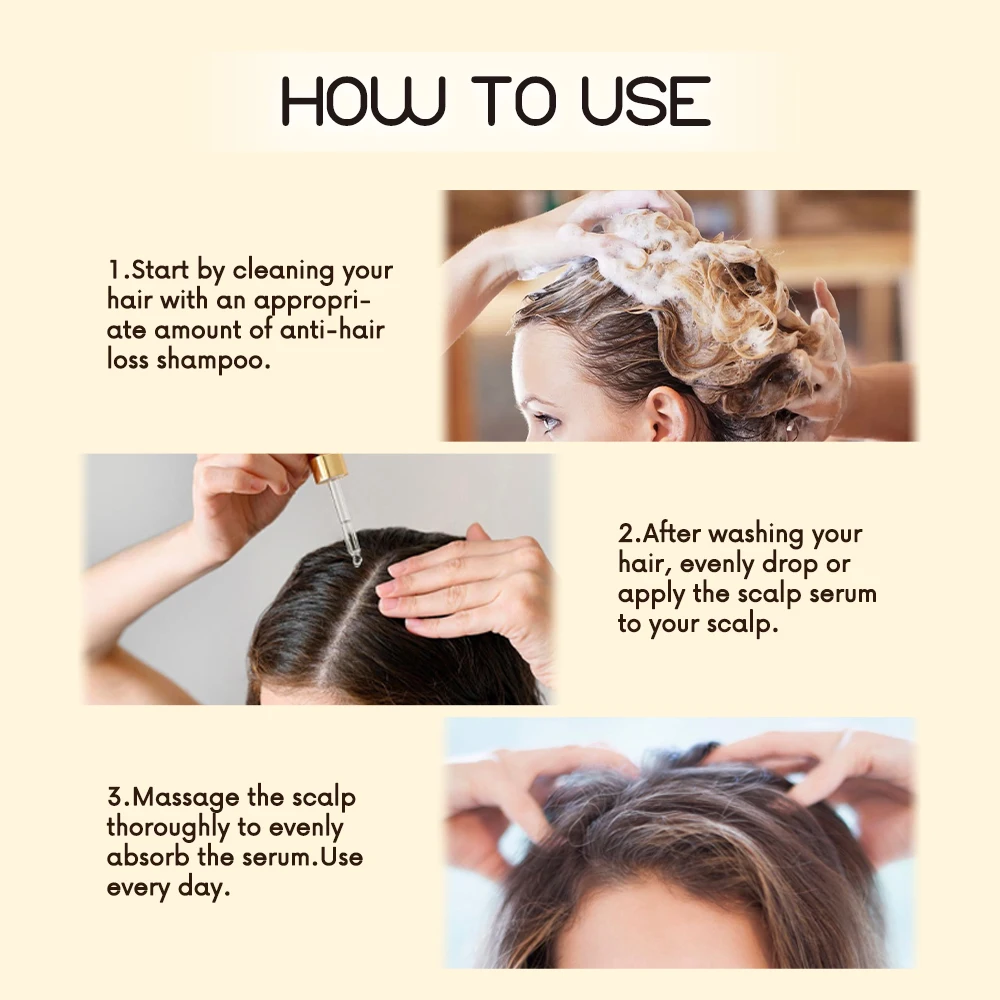 HOW TO USE

1.Start by cleaning your hair with an appropriate amount of anti-hair loss shampoo.

2.After washing your hair, evenly drop or apply the scalp serum to your scalp.

3.Massage the scalp thoroughly to evenly absorb the serum.Use every day.