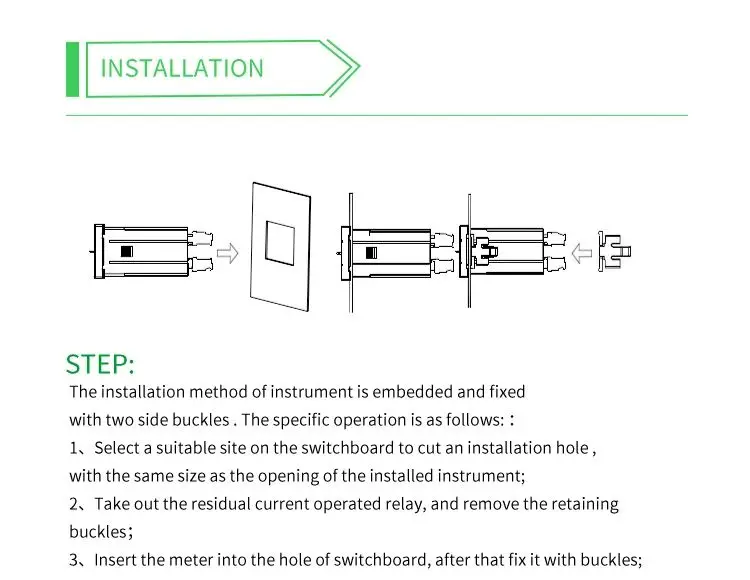 INSTALLATION

STEP:

The installation method of instrument is embedded and fixed with two side buckles . The specific operation is as follows: ：

1、Select a suitable site on the switchboard to cut an installation hole , with the same size as the opening of the installed instrument;

2、Take out the residual current operated relay, and remove the retaining buckles；

3、Insert the meter into the hole of switchboard, after that fix it with buckles;