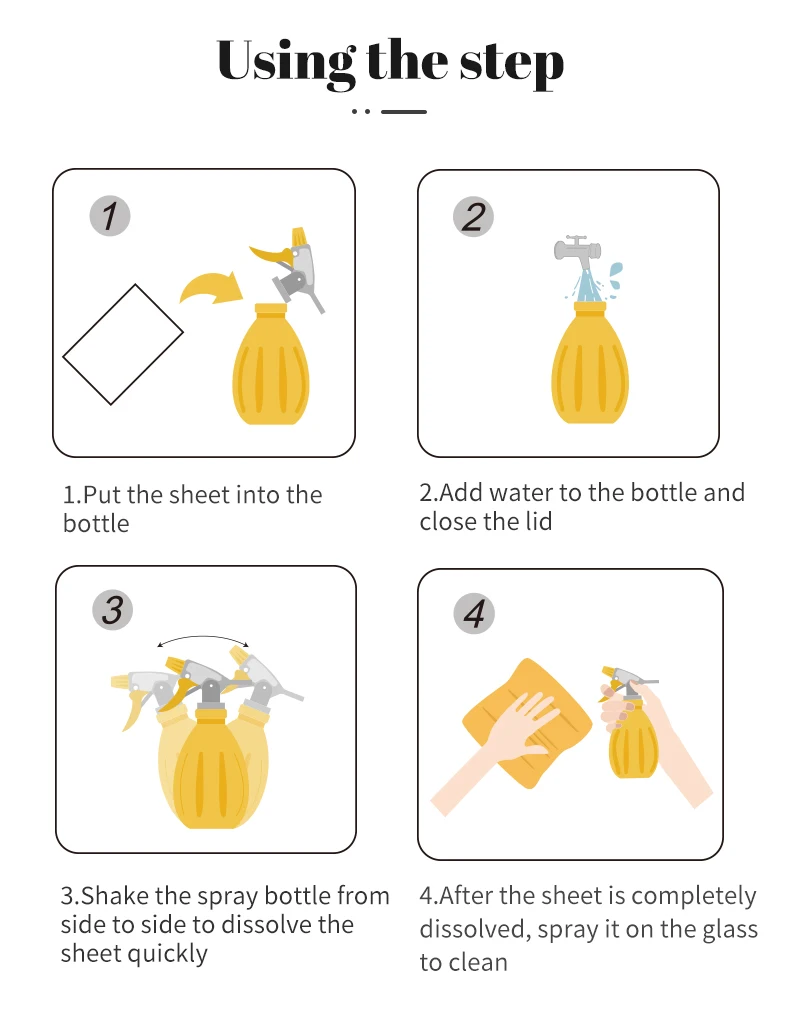 Using the step

1

1.Put the sheet into the bottle

2

2.Add water to the bottle and close the lid

3

3.Shake the spray bottle from side to side to dissolve the sheet quickly

4

4.After the sheet is completely dissolved, spray it on the glass to clean