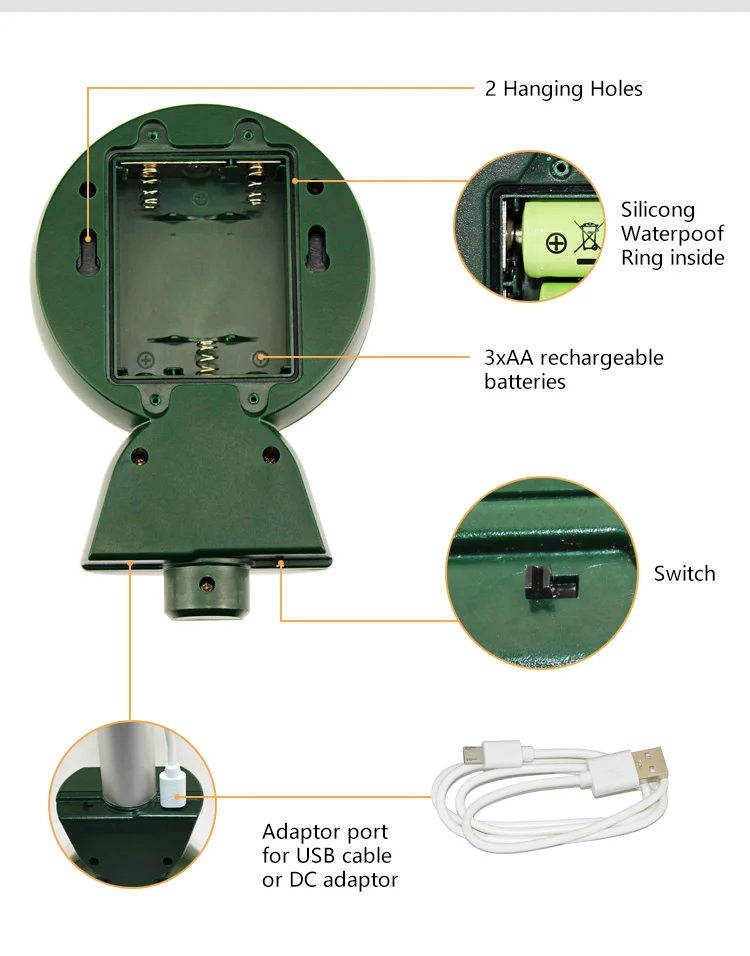 2 Hanging Holes

Silicong Waterpoof Ring inside

3xAA rechargeable batteries

Switch

Adaptor port for USB cable or DC adaptor